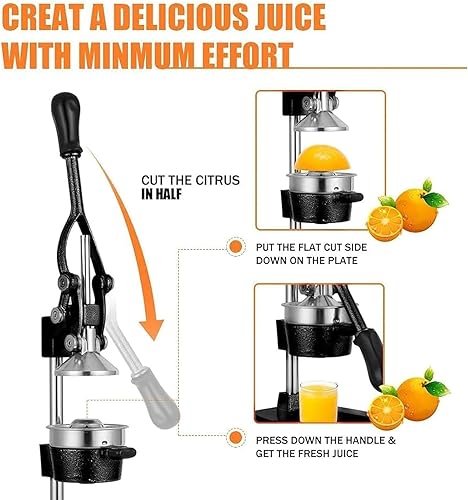 CREAT A DELICIOUS JUICE WITH MINMUM EFFORT

CUT THE CITRUS
IN HALF

PUT THE FLAT CUT SIDE DOWN ON THE PLATE

PRESS DOWN THE HANDLE & GET THE FRESH JUICE