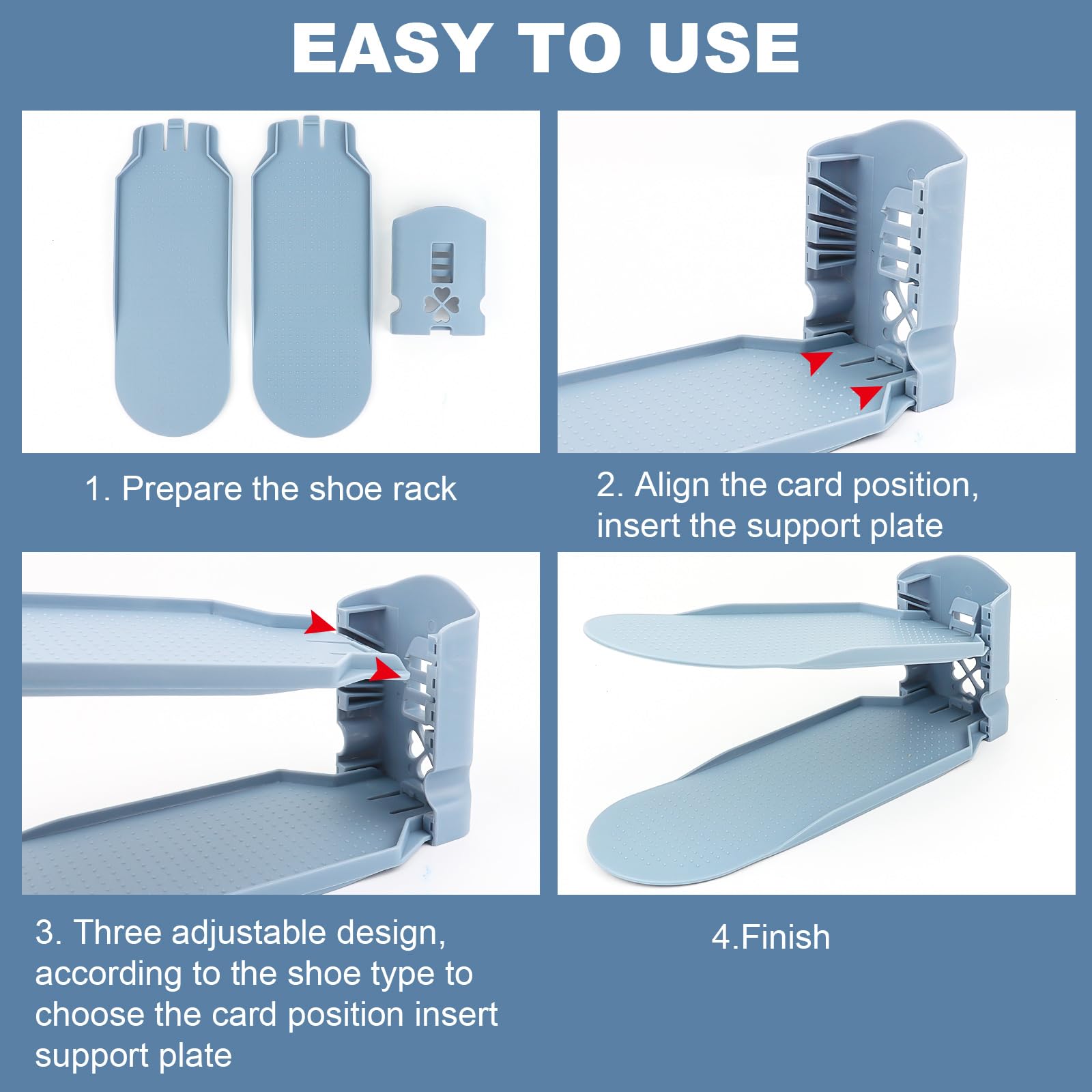 EASY TO USE

1. Prepare the shoe rack

2. Align the card position, insert the support plate

3. Three adjustable design, according to the shoe type to choose the card position insert support plate

4.Finish