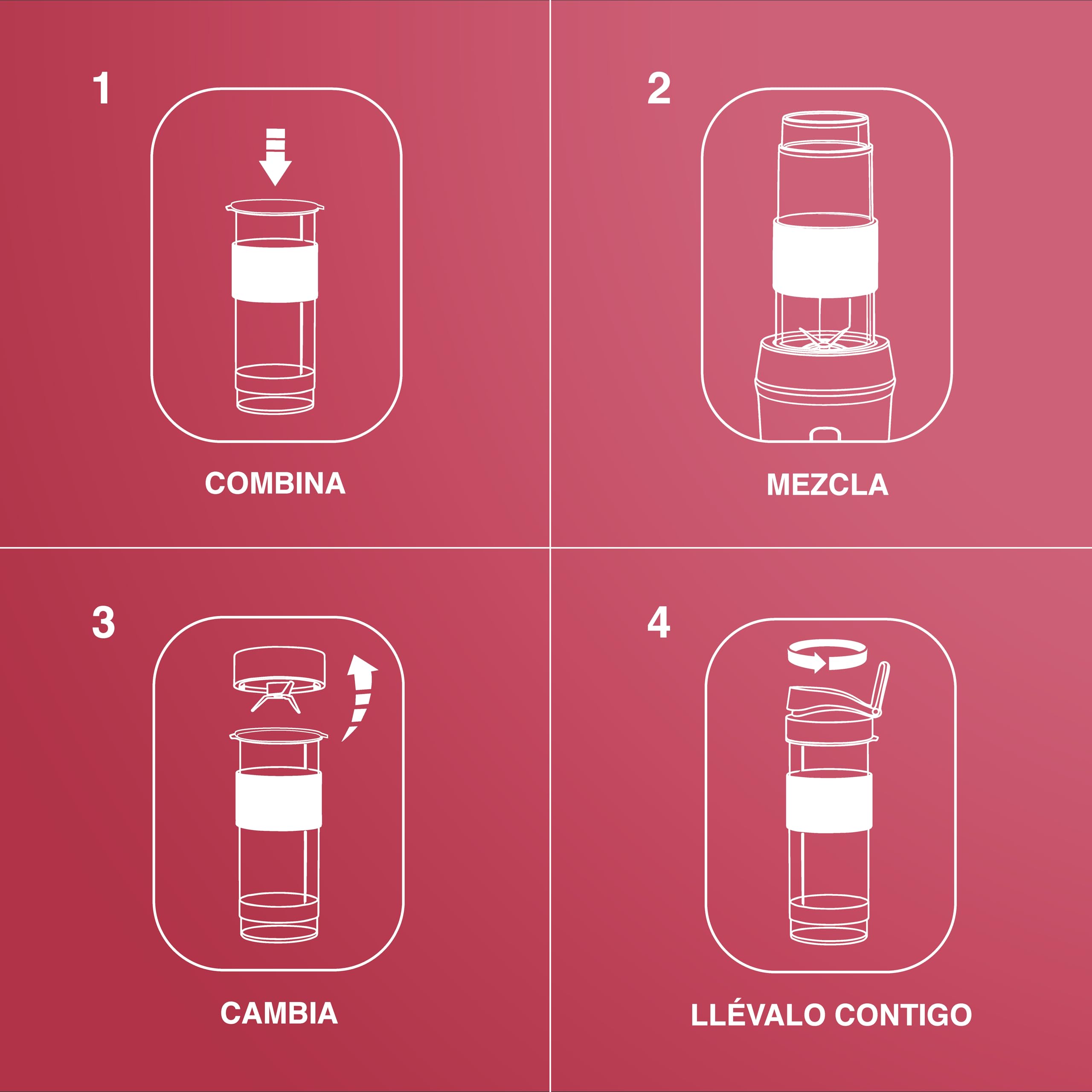 1

COMBINA

2

MEZCLA

3

CAMBIA

4

LLÉVALO CONTIGO