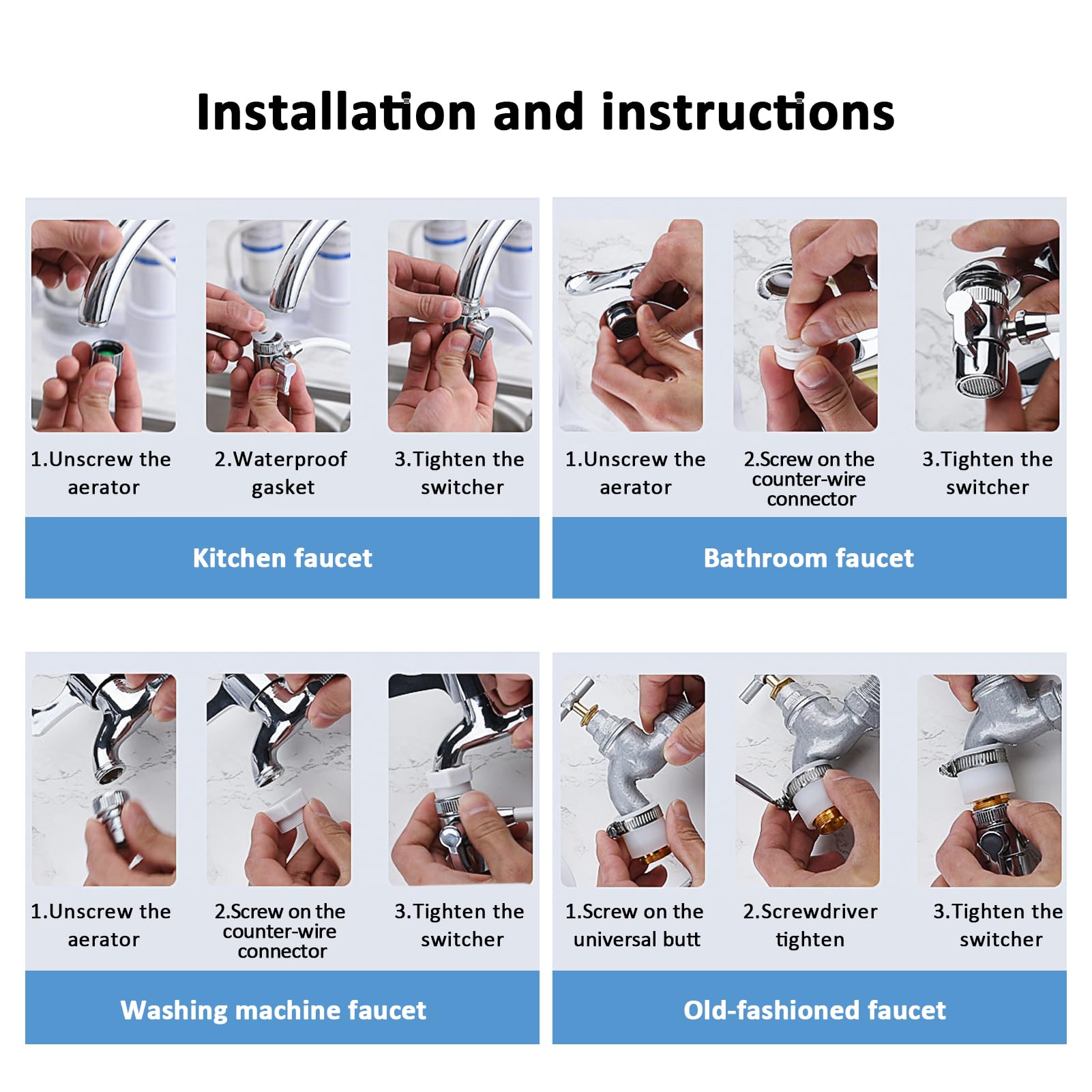 Installation and instructions

1.Unscrew the aerator

2.Waterproof gasket

3.Tighten the switcher

Kitchen faucet

1.Unscrew the aerator

2.Screw on the counter-wire connector

3.Tighten the switcher

Bathroom faucet

1.Unscrew the aerator

2.Screw on the counter-wire connector

3.Tighten the switcher

Washing machine faucet

1.Screw on the universal butt

2.Screwdriver tighten

3.Tighten the switcher

Old-fashioned faucet