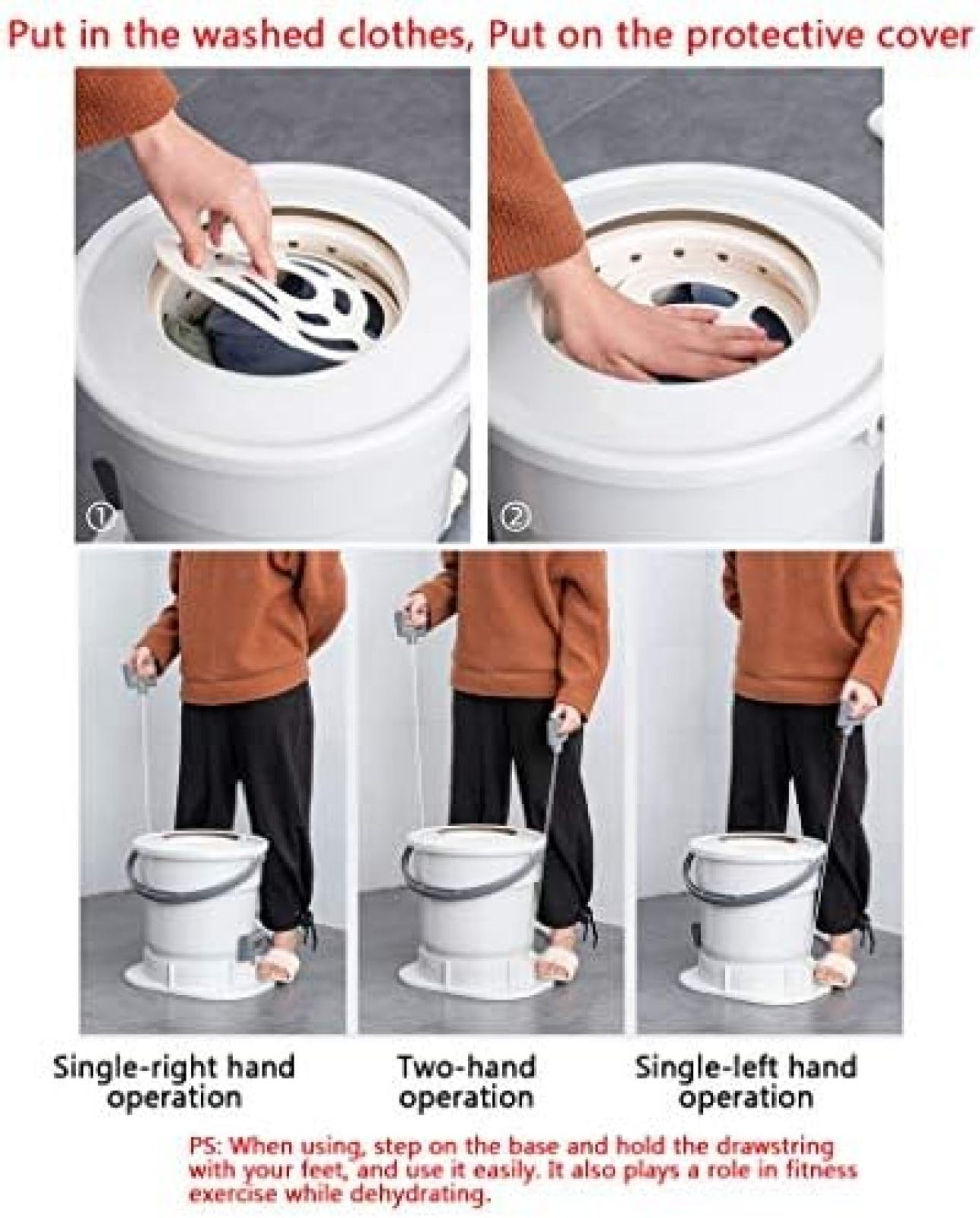 Put in the washed clothes, Put on the protective cover

①

②

Single-right hand operation

Two-hand operation

Single-left hand operation

PS: When using, step on the base and hold the drawstring with your feet, and use it easily. It also plays a role in fitness exercise while dehydrating.