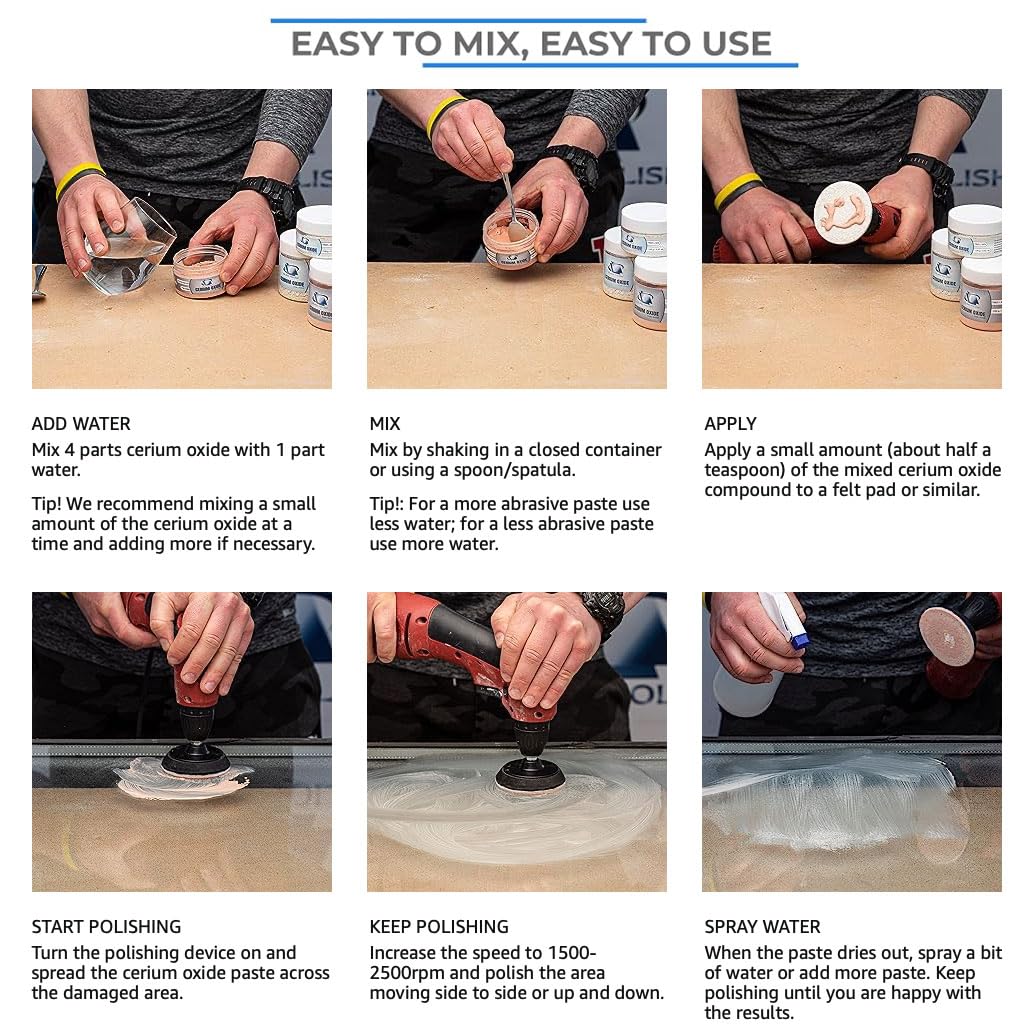 EASY TO MIX, EASY TO USE

ADD WATER
Mix 4 parts cerium oxide with 1 part water.

Tip! We recommend mixing a small amount of the cerium oxide at a time and adding more if necessary.

MIX
Mix by shaking in a closed container or using a spoon/spatula.

Tip!: For a more abrasive paste use less water; for a less abrasive paste use more water.

APPLY
Apply a small amount (about half a teaspoon) of the mixed cerium oxide compound to a felt pad or similar.

START POLISHING
Turn the polishing device on and spread the cerium oxide paste across the damaged area.

KEEP POLISHING
Increase the speed to 1500-2500rpm and polish the area moving side to side or up and down.

SPRAY WATER
When the paste dries out, spray a bit of water or add more paste. Keep polishing until you are happy with the results.