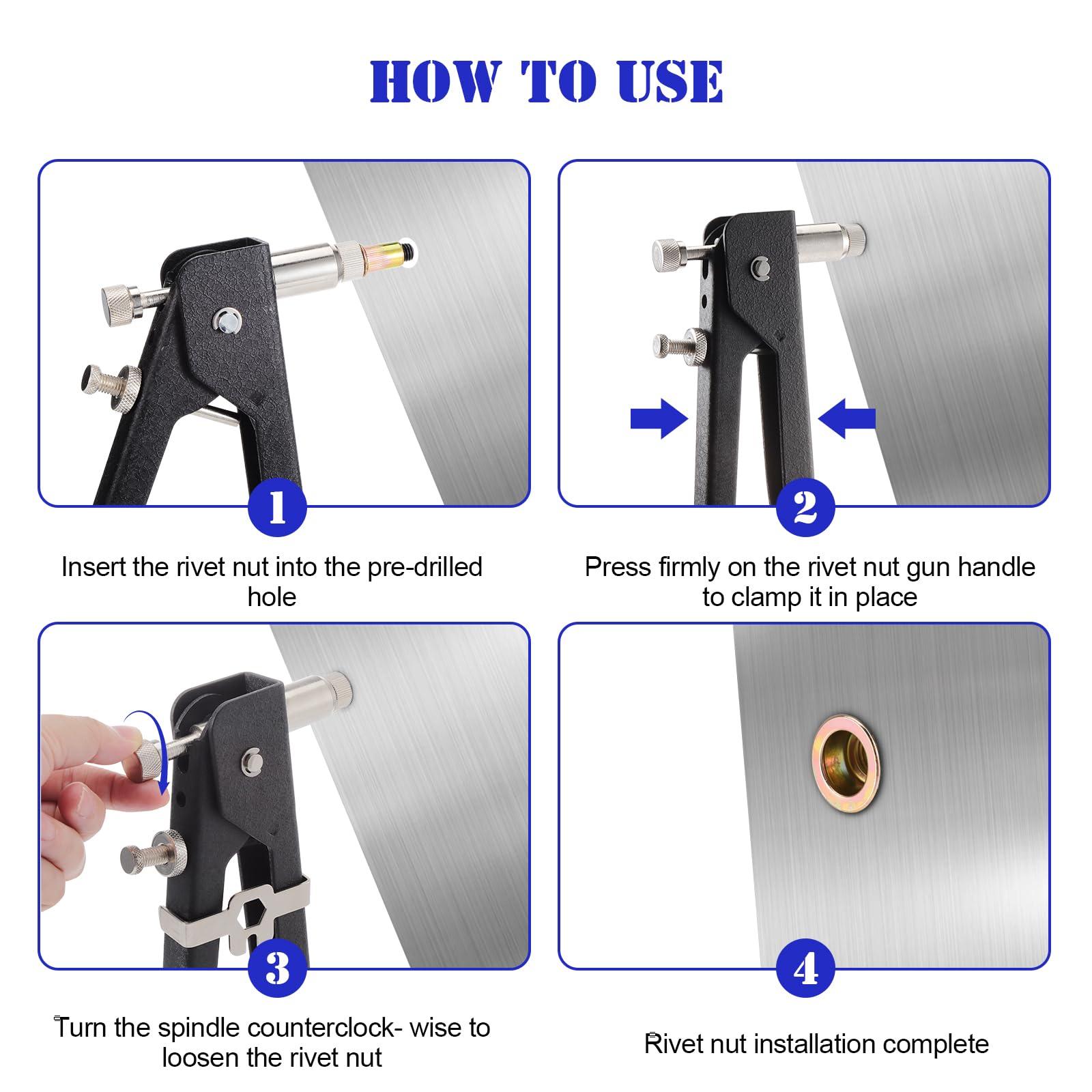 HOW TO USE

1

Insert the rivet nut into the pre-drilled hole

2

Press firmly on the rivet nut gun handle to clamp it in place

3

Turn the spindle counterclock- wise to loosen the rivet nut

4

Rivet nut installation complete