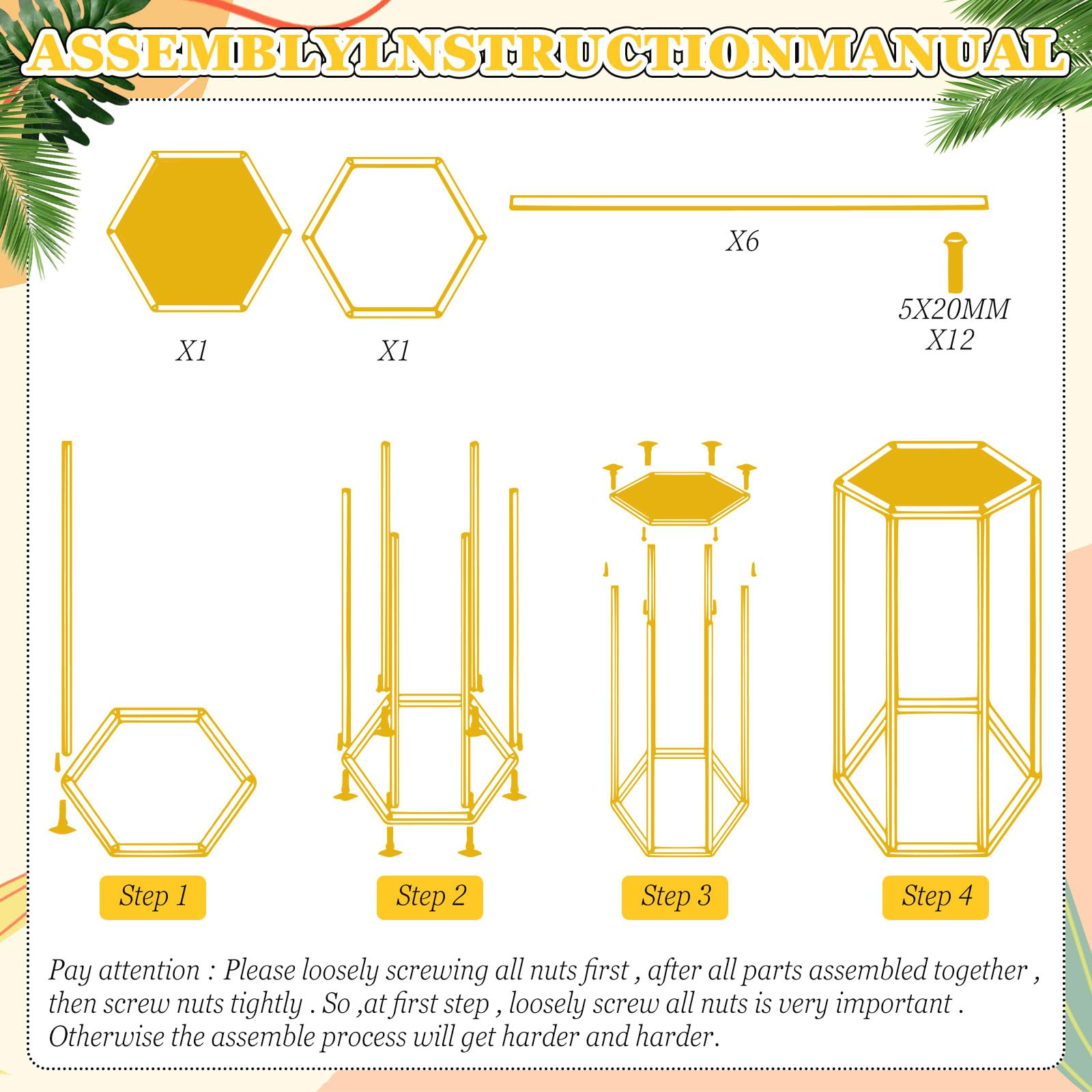 ASSEMBLYLNSTRUCTIONMANUAL

X1

X1

X6

5X20MM
X12

Step 1

Step 2

Step 3

Step 4

Pay attention : Please loosely screwing all nuts first , after all parts assembled together , then screw nuts tightly . So ,at first step , loosely screw all nuts is very important . Otherwise the assemble process will get harder and harder.