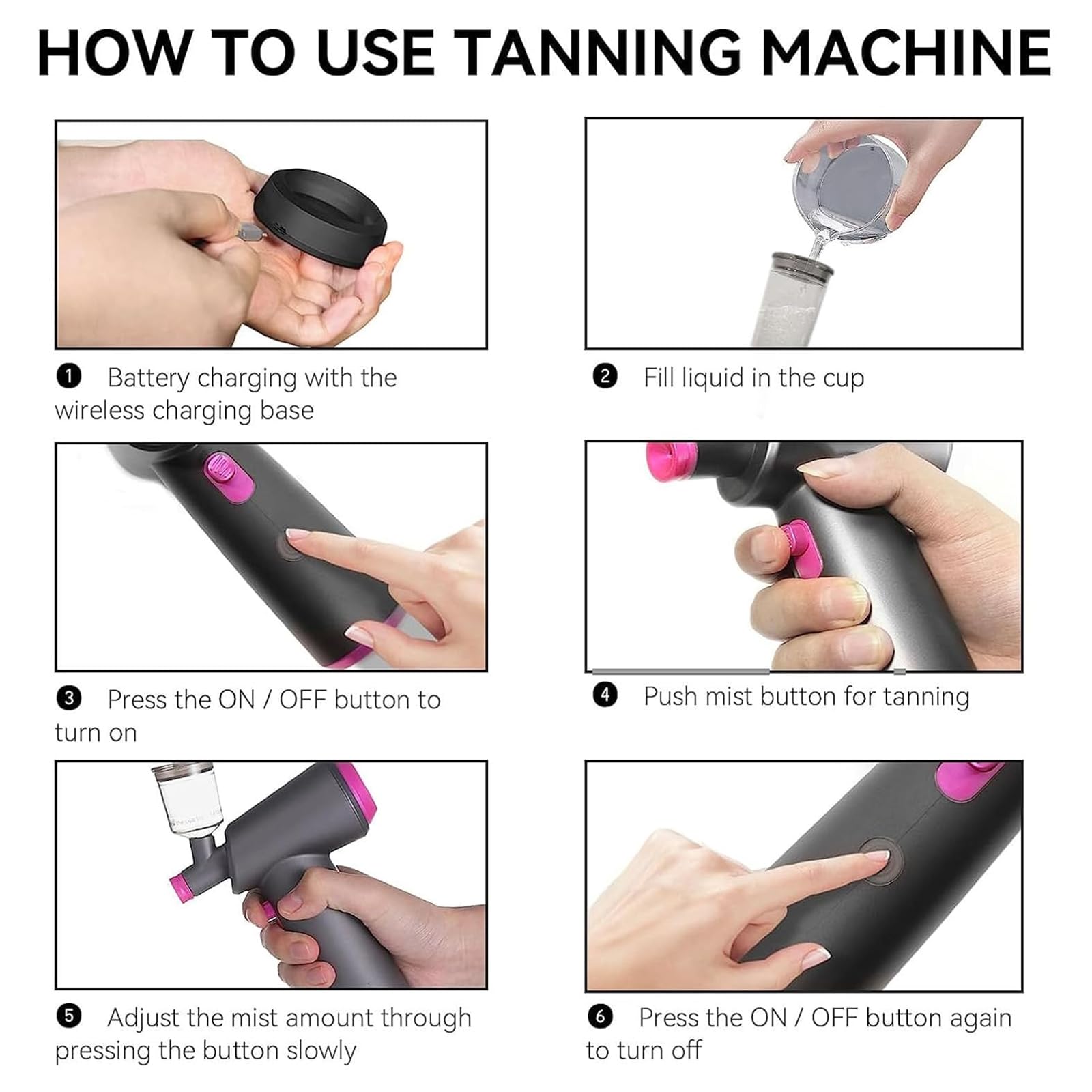 HOW TO USE TANNING MACHINE

❶ Battery charging with the wireless charging base

❷ Fill liquid in the cup

❸ Press the ON / OFF button to turn on

❹ Push mist button for tanning

❺ Adjust the mist amount through pressing the button slowly

❻ Press the ON / OFF button again to turn off