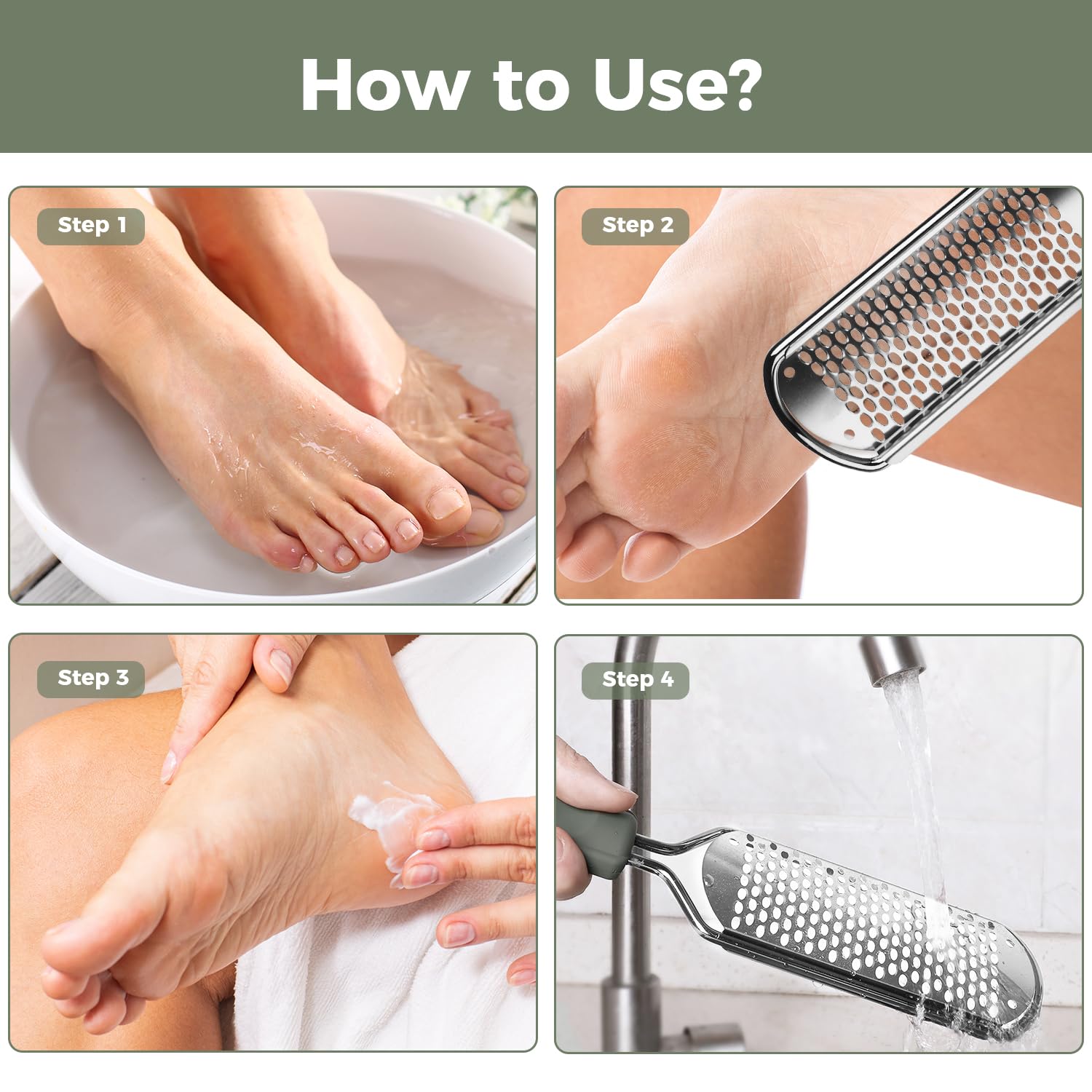 How to Use?

Step 1

Step 2

Step 3

Step 4