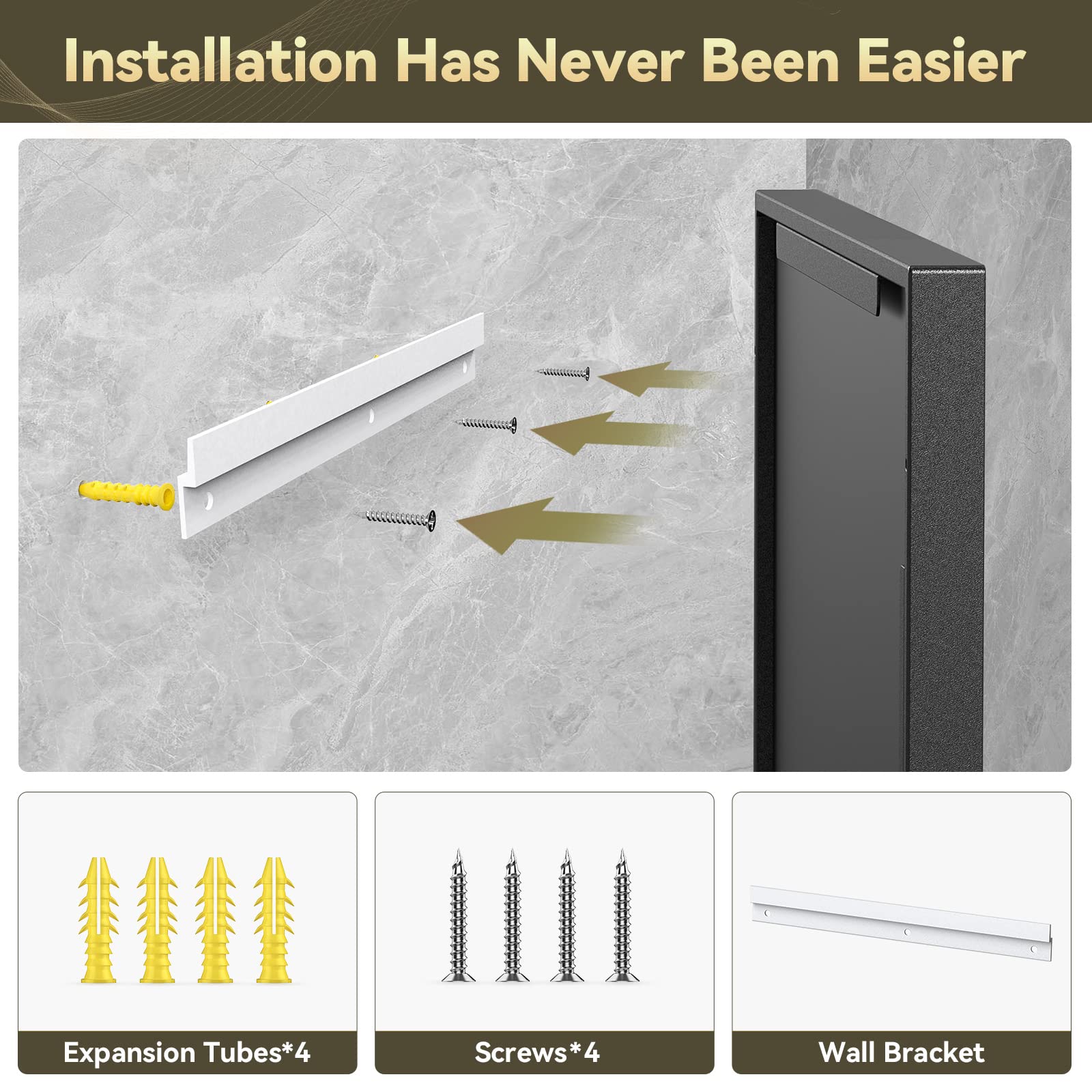 Installation Has Never Been Easier

Expansion Tubes*4

Screws*4

Wall Bracket