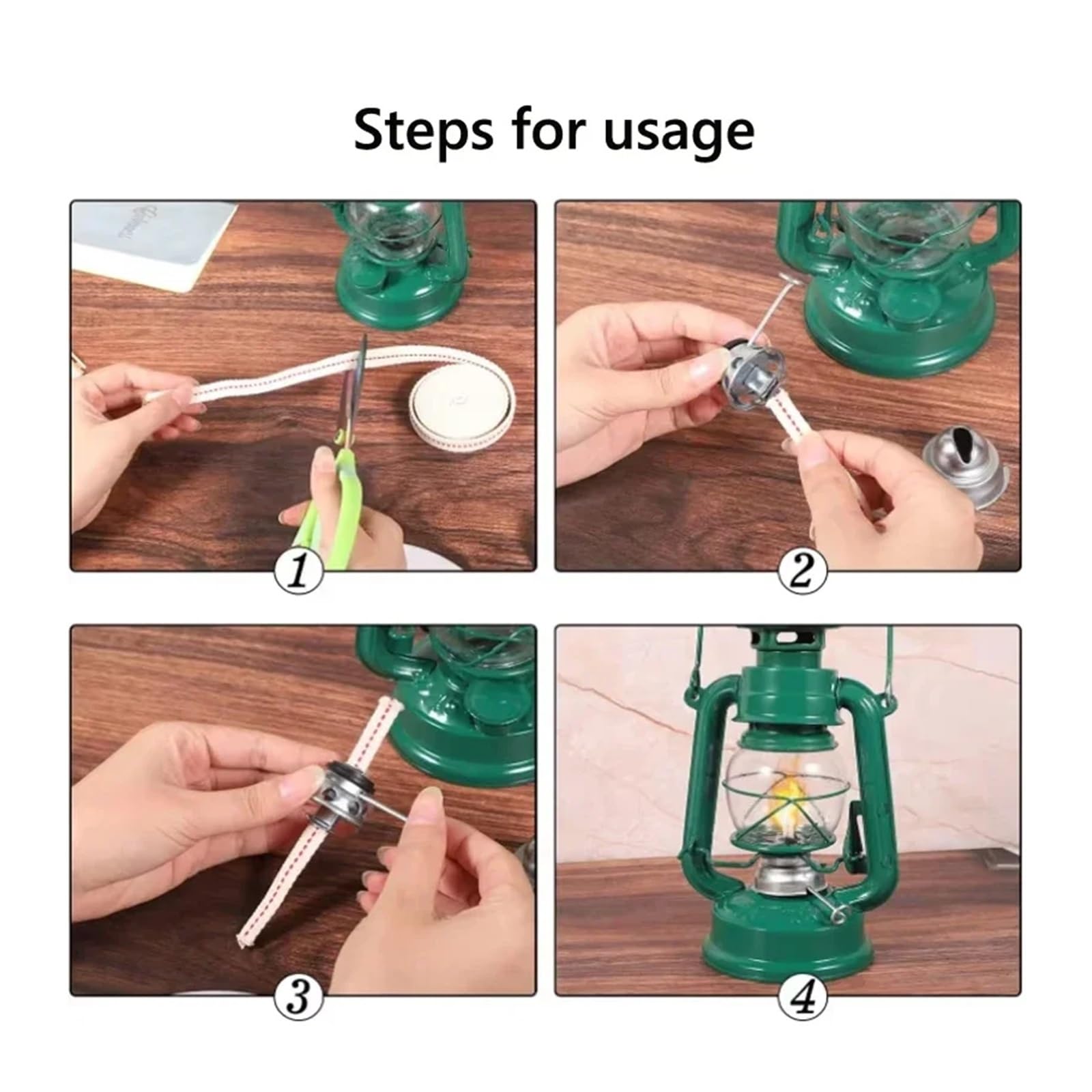 Steps for usage

1

2

3

4