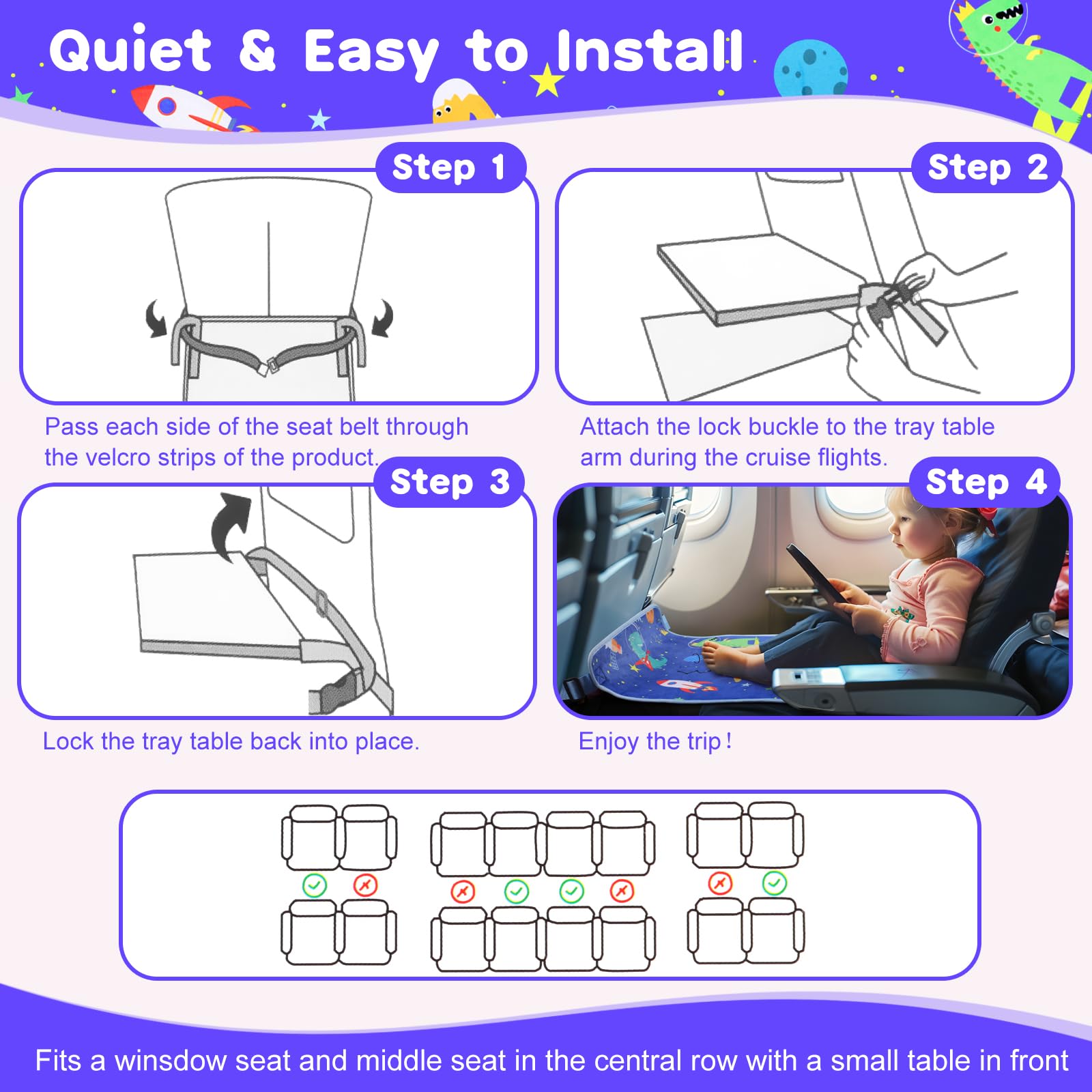 Quiet & Easy to Install

Step 1

Pass each side of the seat belt through the velcro strips of the product.

Step 2

Attach the lock buckle to the tray table arm during the cruise flights.

Step 3

Lock the tray table back into place.

Step 4

Enjoy the trip!

Fits a winsdow seat and middle seat in the central row with a small table in front