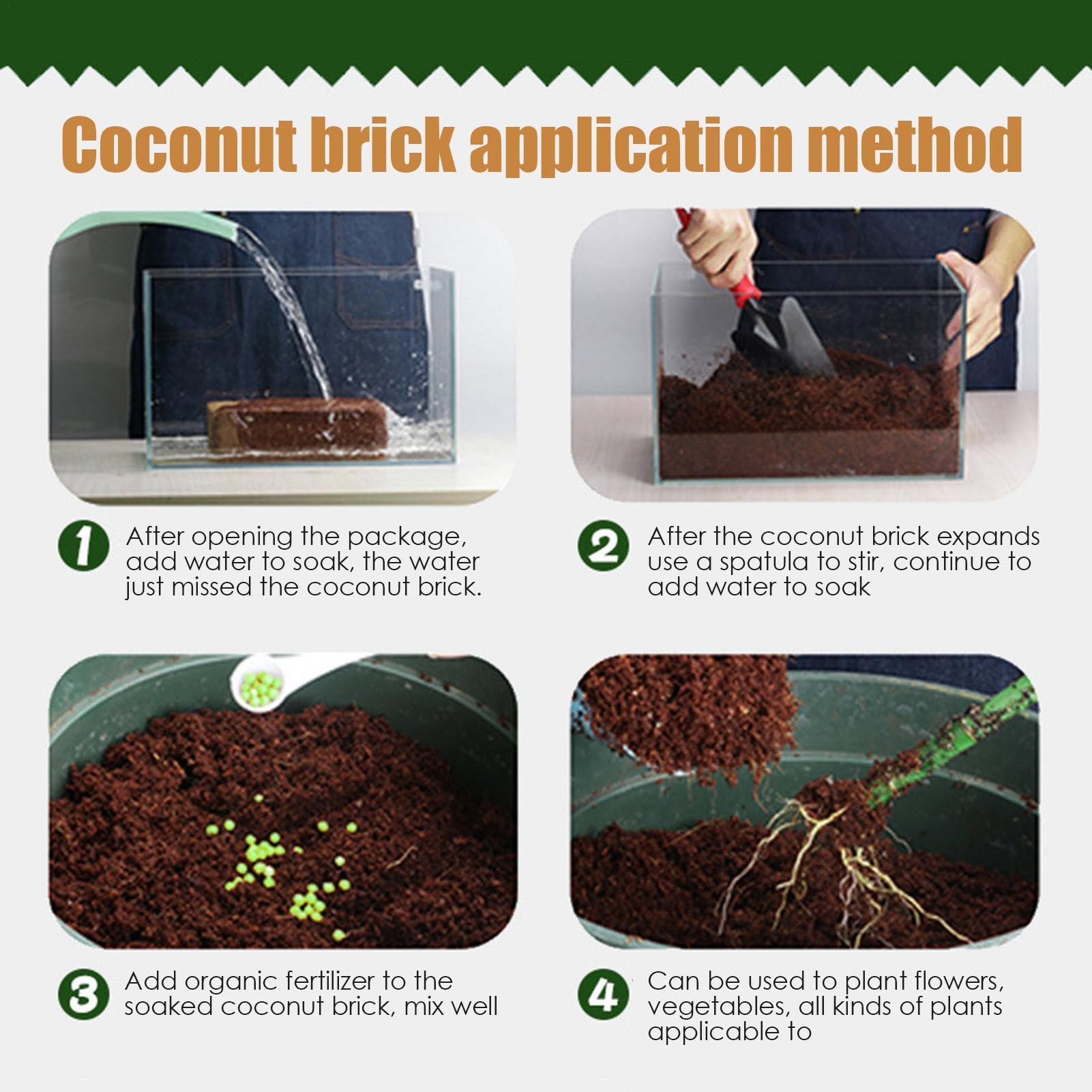 Coconut brick application method

1 After opening the package, add water to soak, the water just missed the coconut brick.

2 After the coconut brick expands use a spatula to stir, continue to add water to soak

3 Add organic fertilizer to the soaked coconut brick, mix well

4 Can be used to plant flowers, vegetables, all kinds of plants applicable to