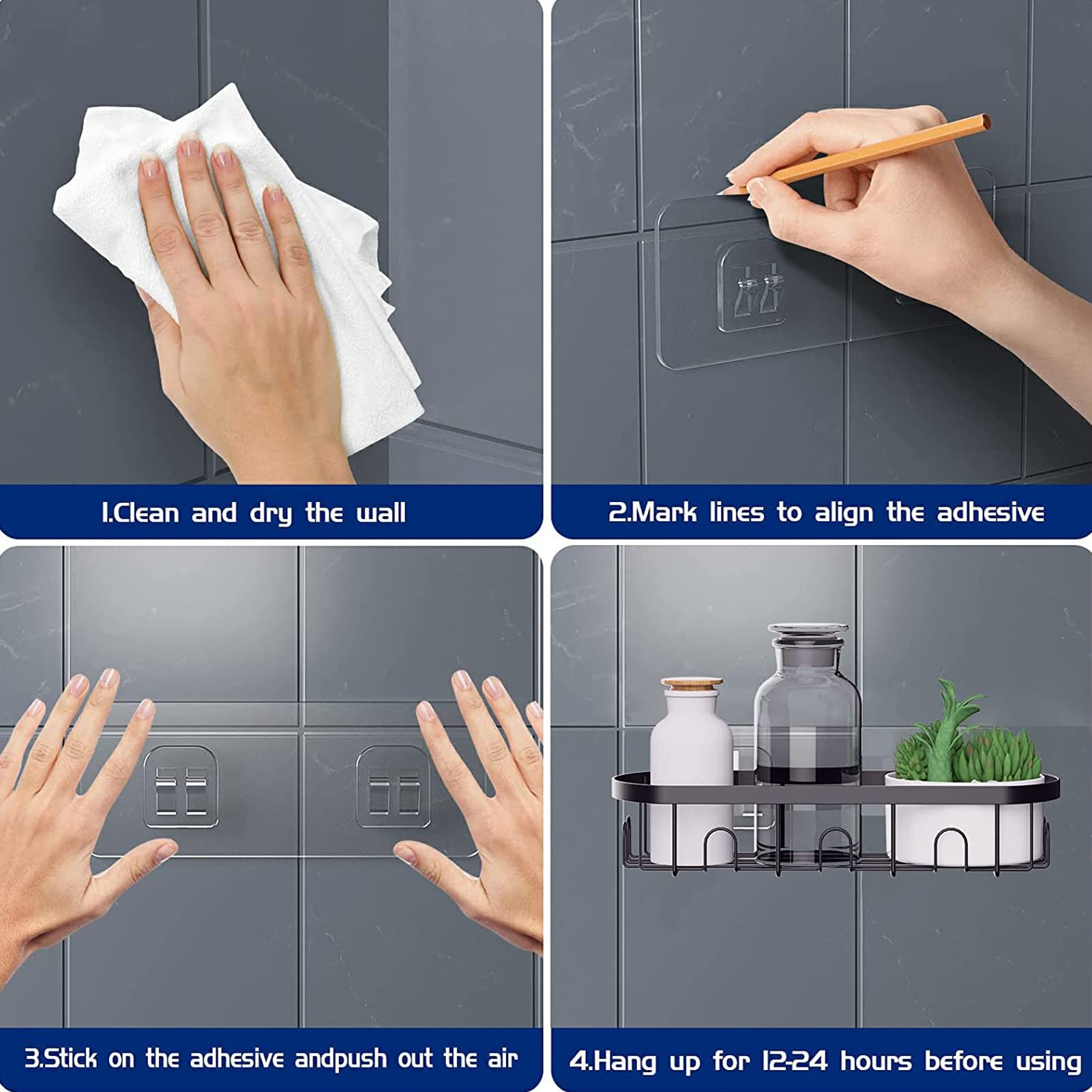 1.Clean and dry the wall

2.Mark lines to align the adhesive

3.Stick on the adhesive andpush out the air

4.Hang up for 12-24 hours before using