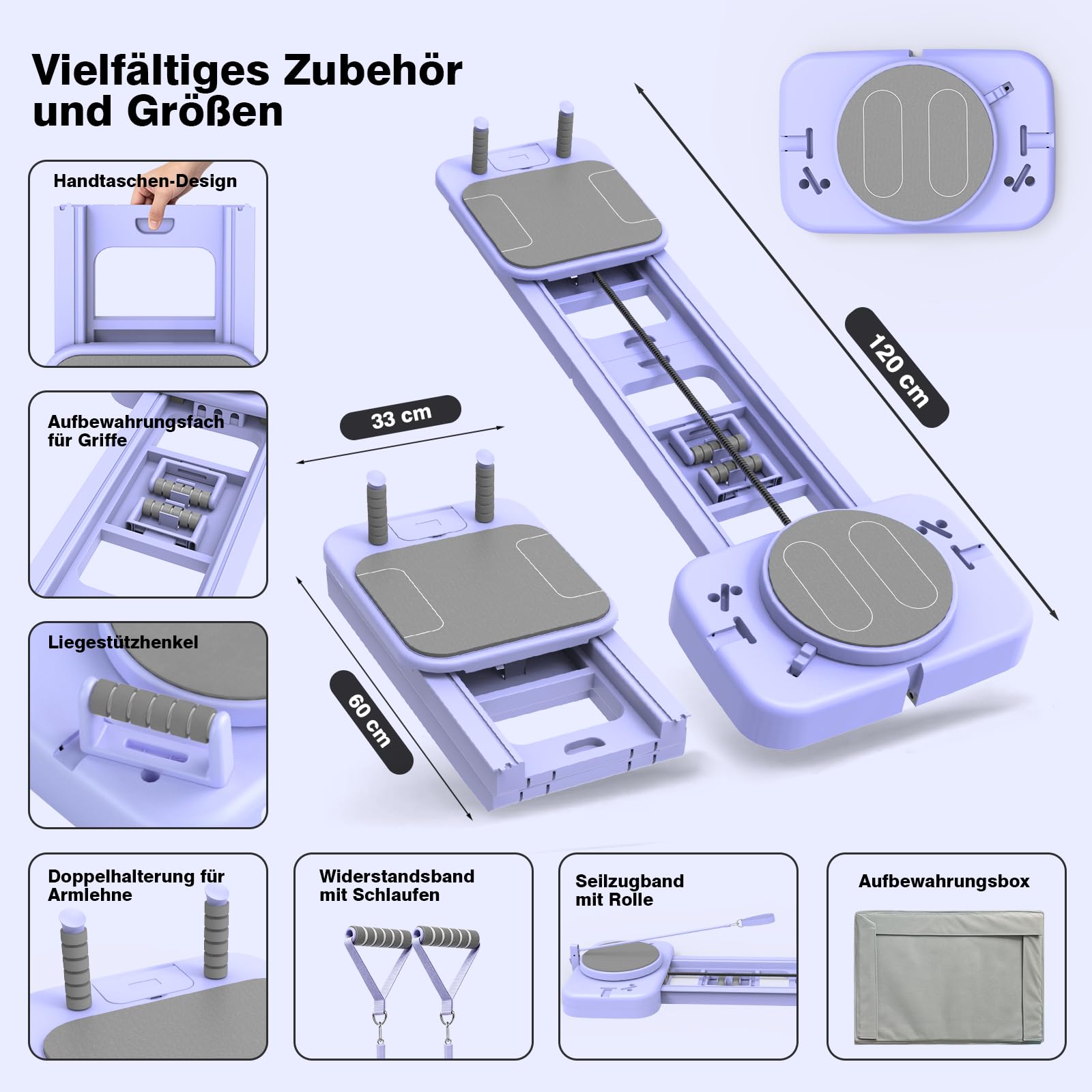 Vielfältiges Zubehör und Größen

Handtaschen-Design

Aufbewahrungsfach für Griffe

Liegestützhenkel

33 cm

60 cm

120 cm

Doppelhalterung für Armlehne

Widerstandsband mit Schlaufen

Seilzugband mit Rolle

Aufbewahrungsbox