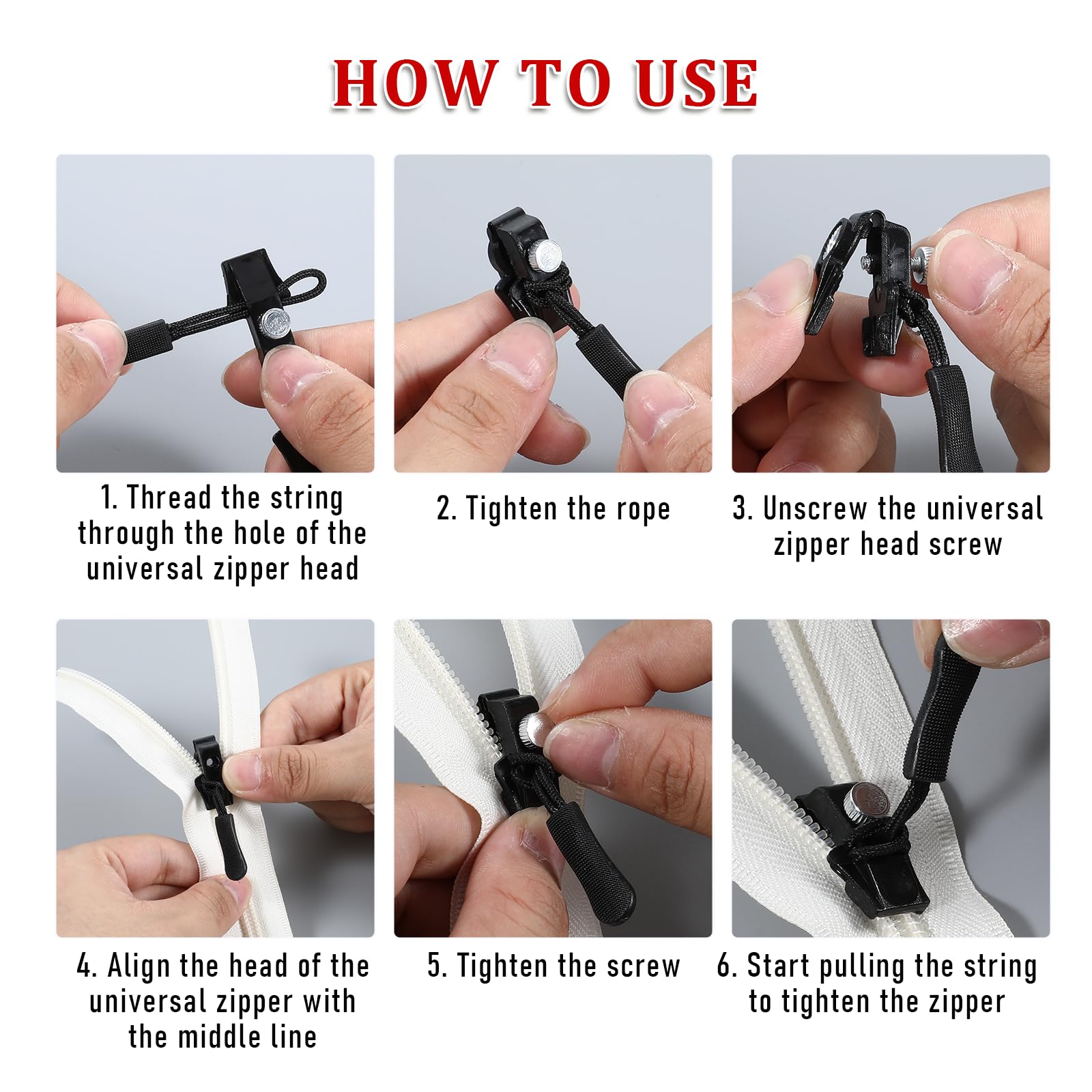 HOW TO USE

1. Thread the string through the hole of the universal zipper head

2. Tighten the rope

3. Unscrew the universal zipper head screw

4. Align the head of the universal zipper with the middle line

5. Tighten the screw

6. Start pulling the string to tighten the zipper