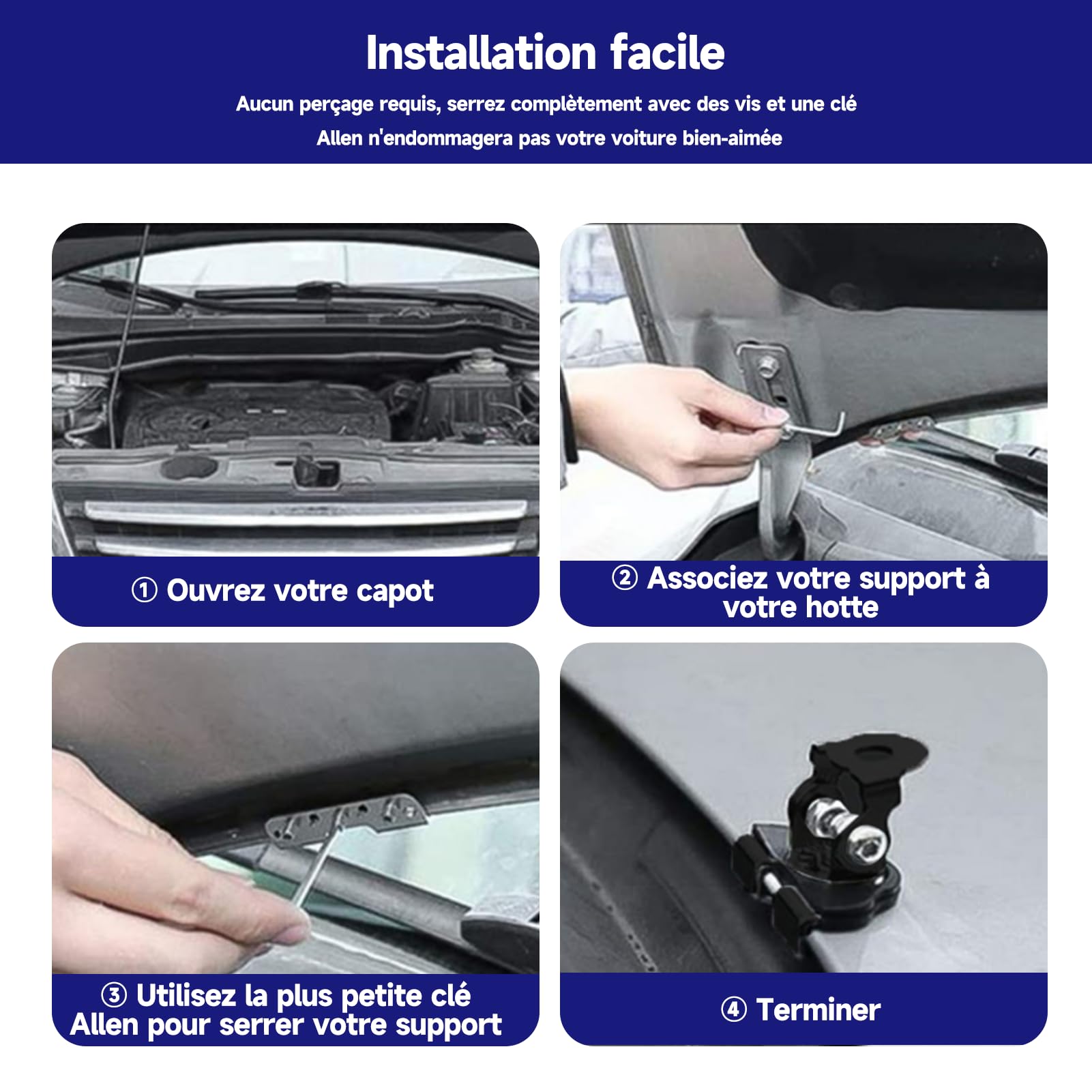 Installation facile

Aucun perçage requis, serrez complètement avec des vis et une clé
Allen n'endommagera pas votre voiture bien-aimée

① Ouvrez votre capot

② Associez votre support à votre hotte

③ Utilisez la plus petite clé Allen pour serrer votre support

④ Terminer