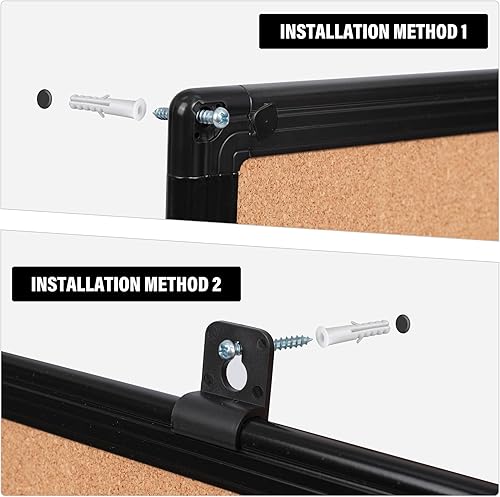 INSTALLATION METHOD 1

INSTALLATION METHOD 2