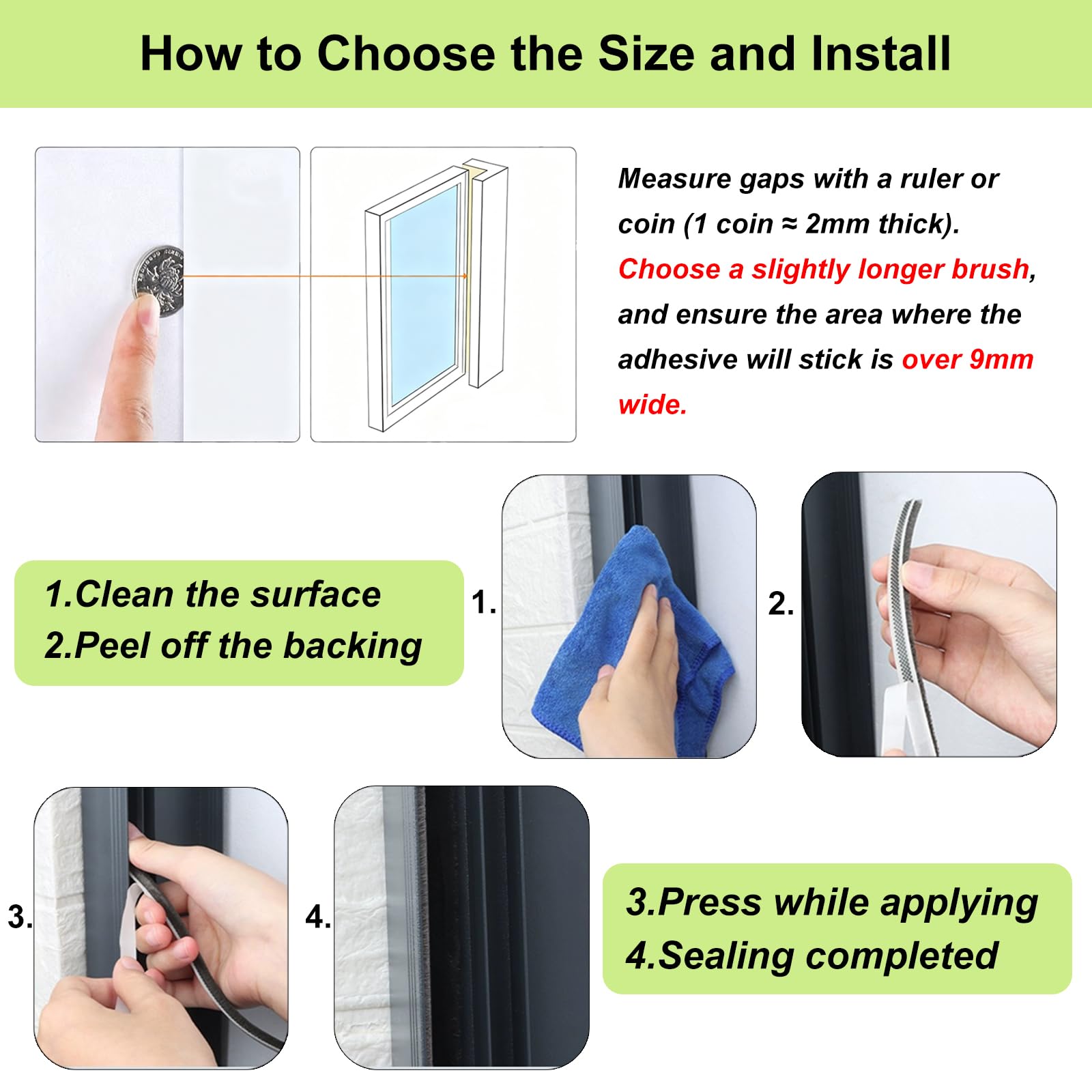 How to Choose the Size and Install

Measure gaps with a ruler or coin (1 coin ≈ 2mm thick). Choose a slightly longer brush, and ensure the area where the adhesive will stick is over 9mm wide.

1.Clean the surface
2.Peel off the backing

1.

2.

3.

4.

3.Press while applying
4.Sealing completed