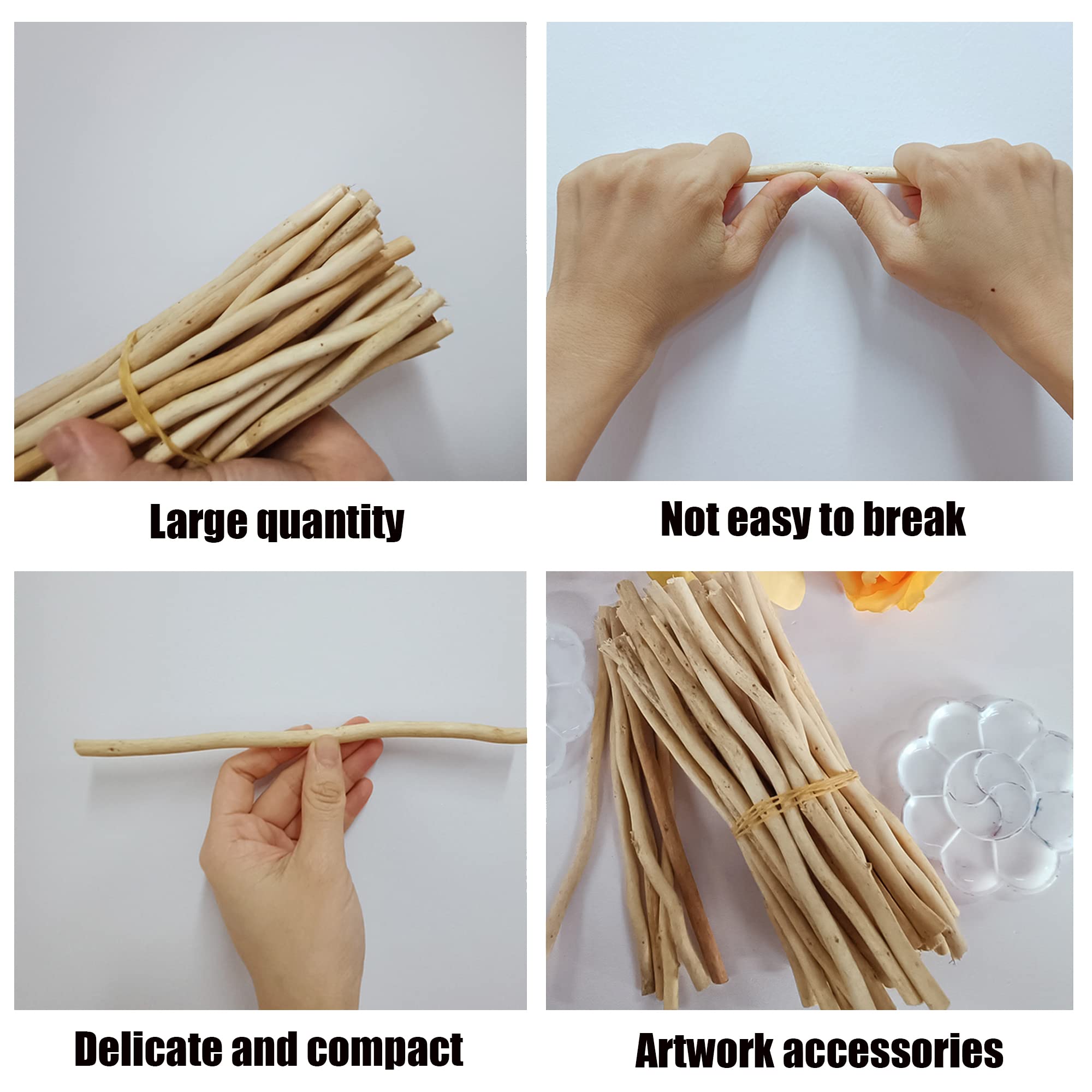 Large quantity

Not easy to break

Delicate and compact

Artwork accessories