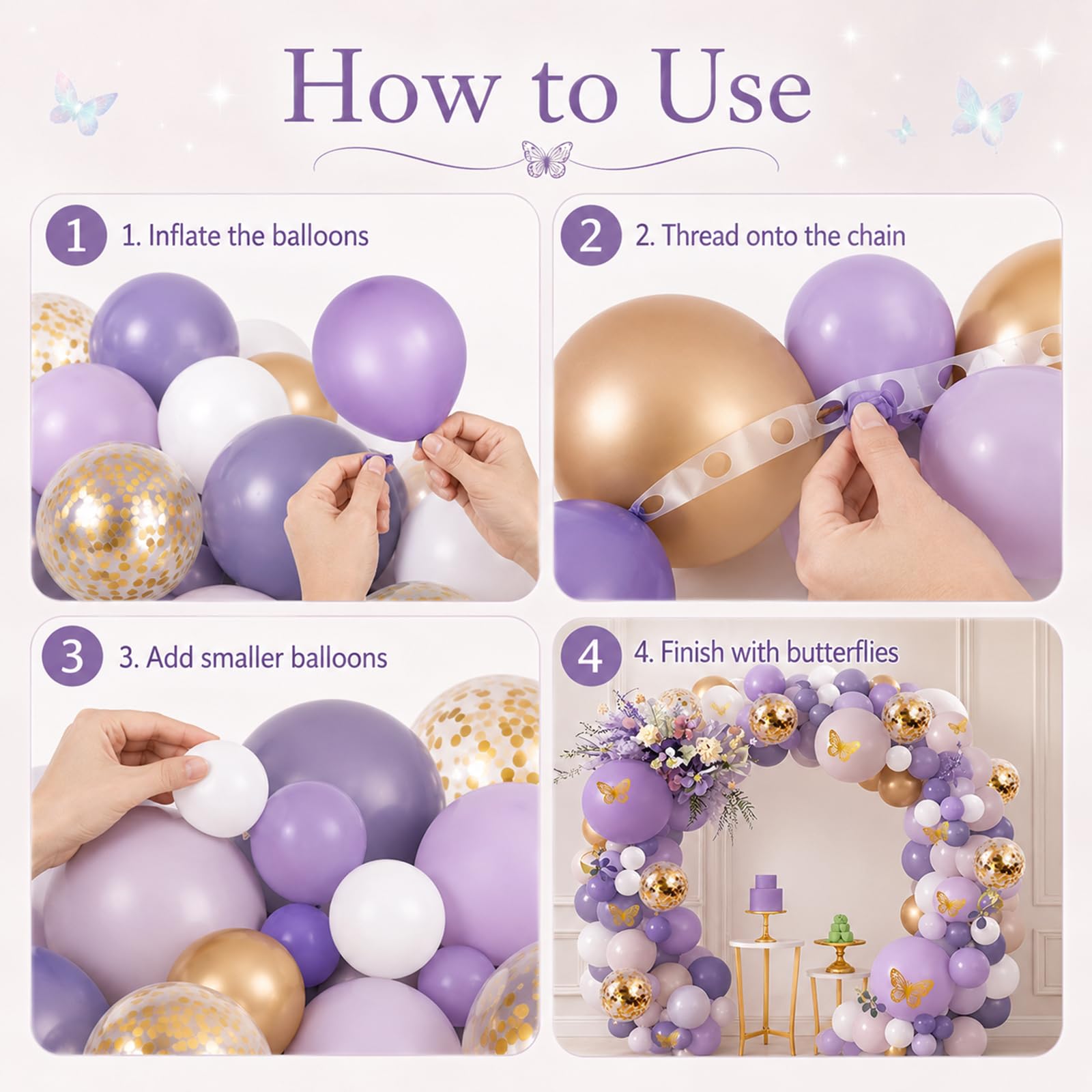 How to Use

1 1. Inflate the balloons

2 2. Thread onto the chain

3 3. Add smaller balloons

4 4. Finish with butterflies