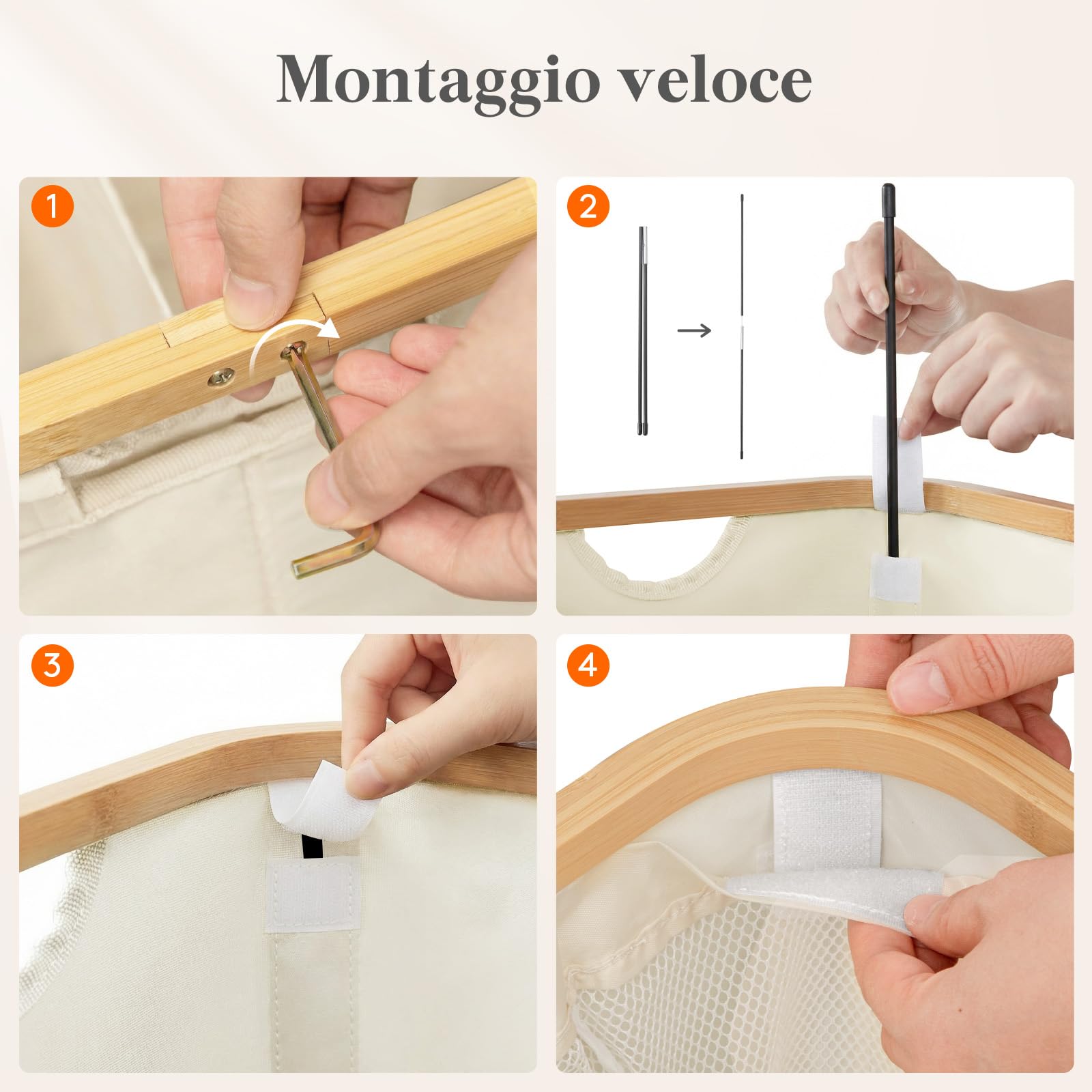 Montaggio veloce

1

2

3

4