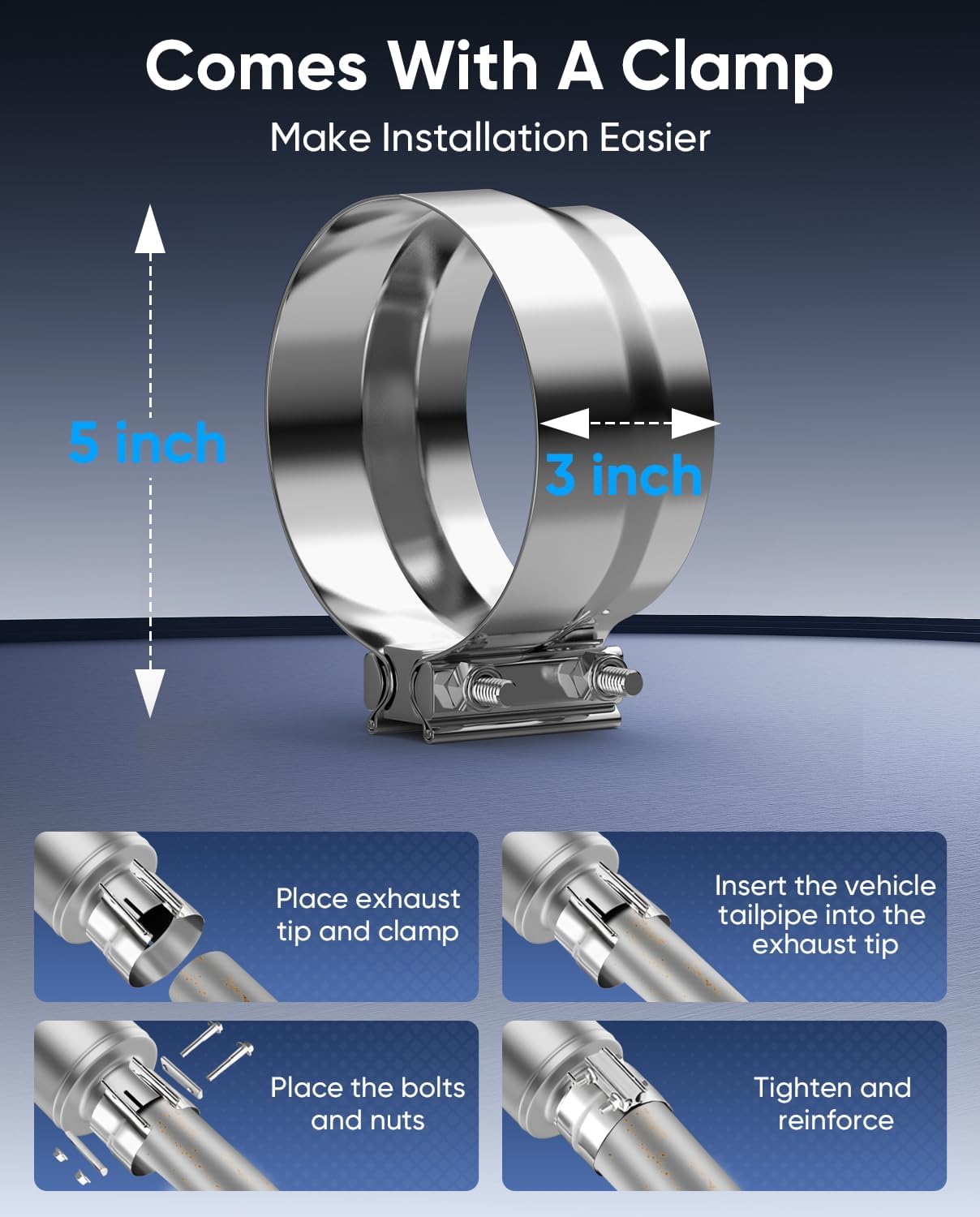 Comes With A Clamp

Make Installation Easier

5 inch

3 inch

Place exhaust tip and clamp

Insert the vehicle tailpipe into the exhaust tip

Place the bolts and nuts

Tighten and reinforce