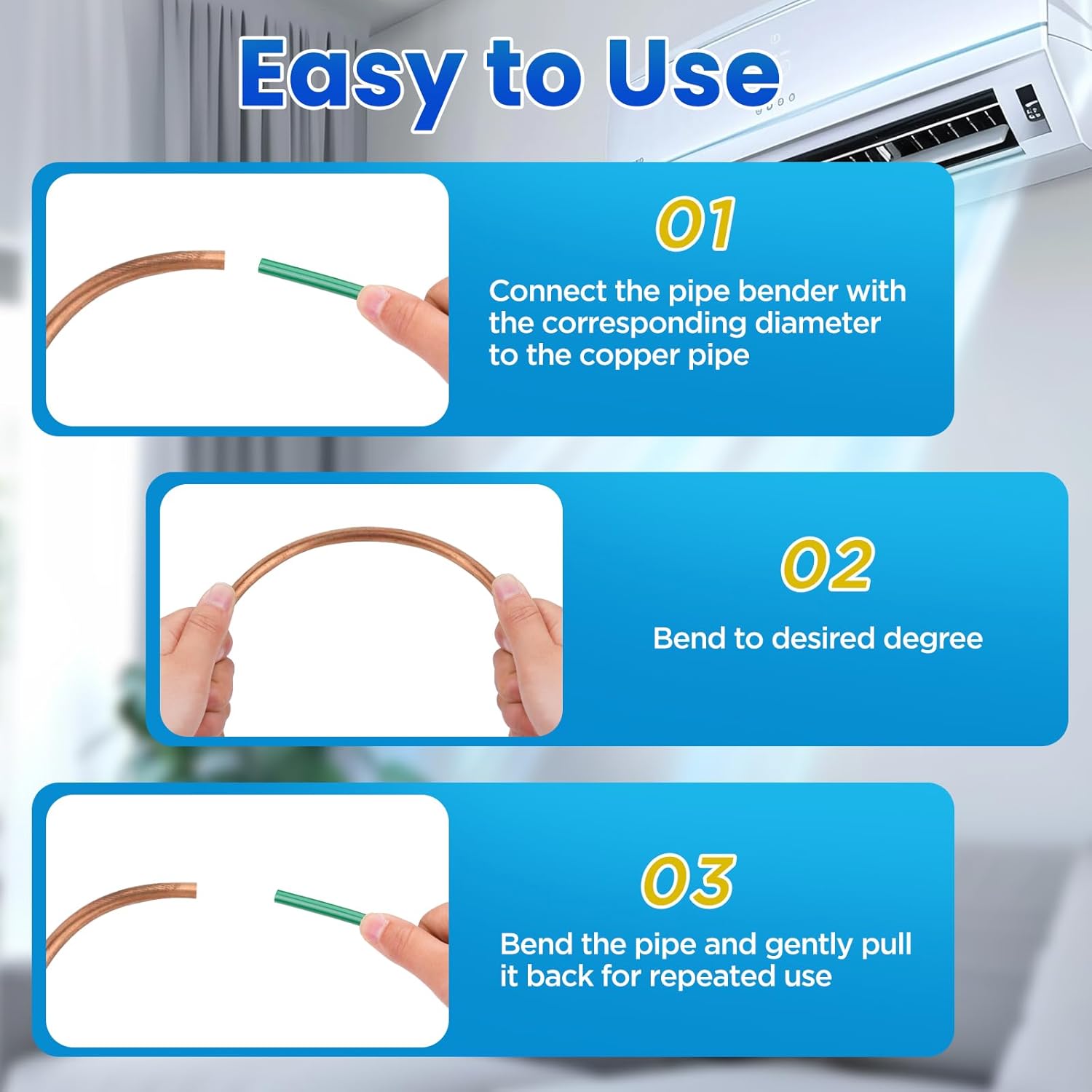 Easy to Use

01

Connect the pipe bender with the corresponding diameter to the copper pipe

02

Bend to desired degree

03

Bend the pipe and gently pull it back for repeated use