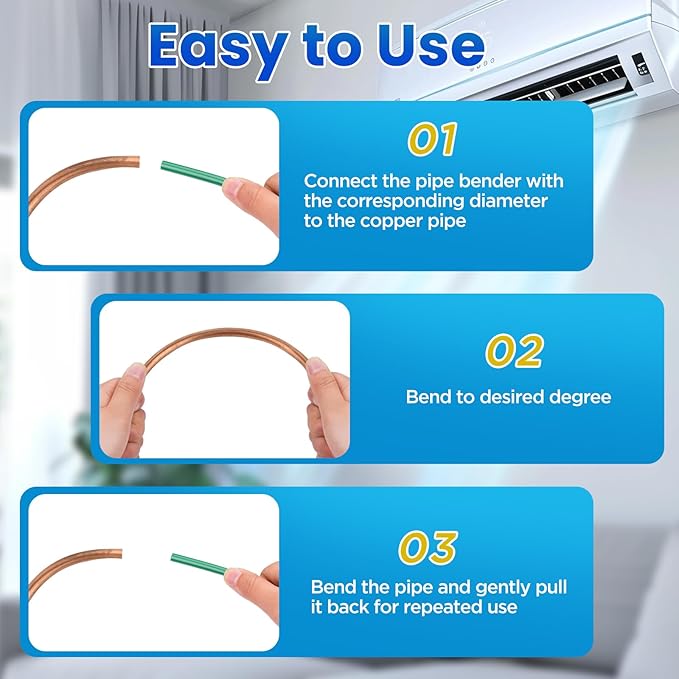 Easy to Use

01

Connect the pipe bender with the corresponding diameter to the copper pipe

02

Bend to desired degree

03

Bend the pipe and gently pull it back for repeated use