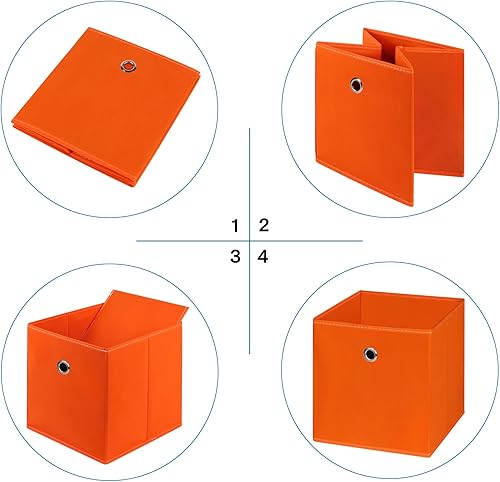 1 2
3 4