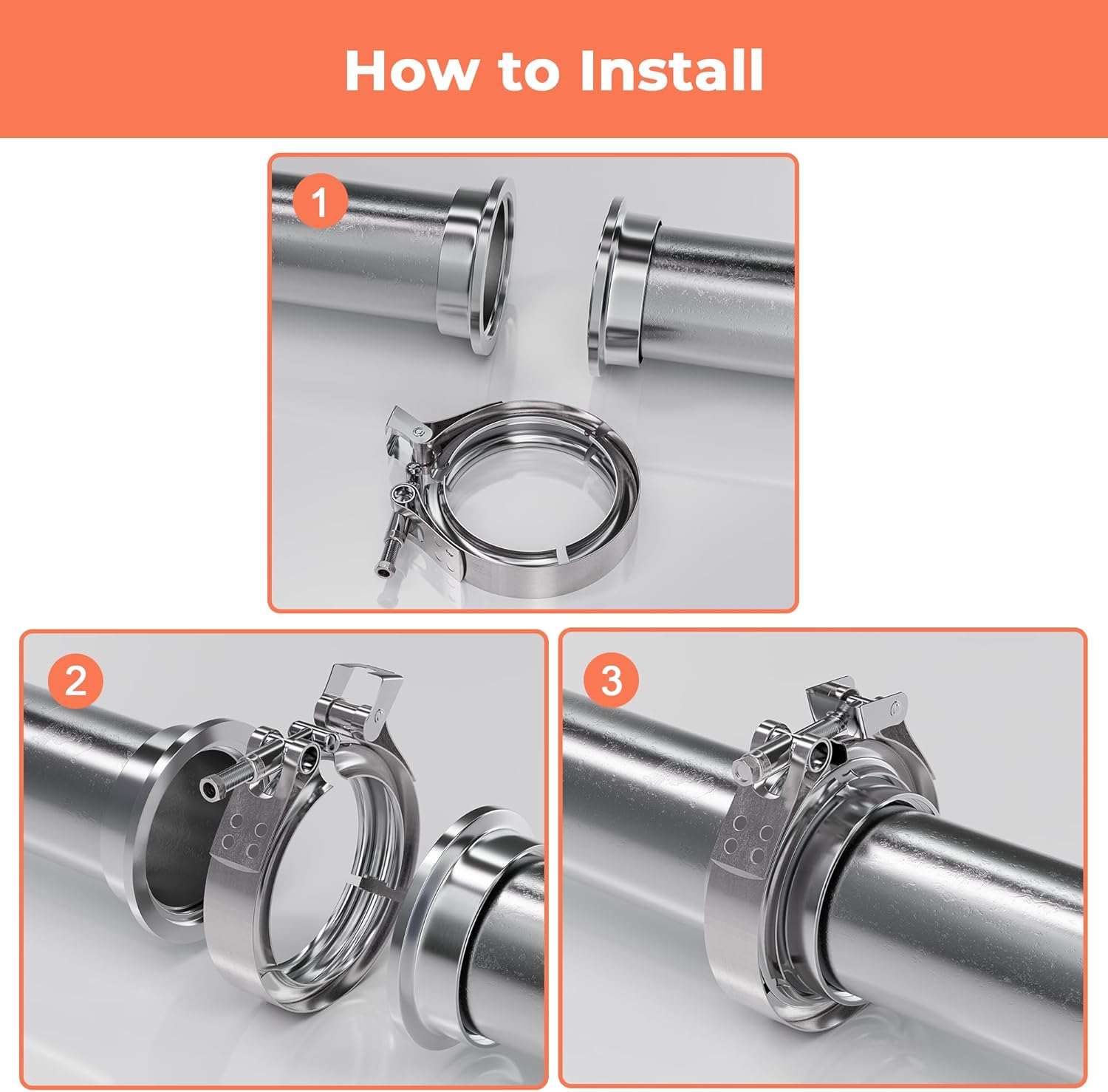 How to Install

1

2

3