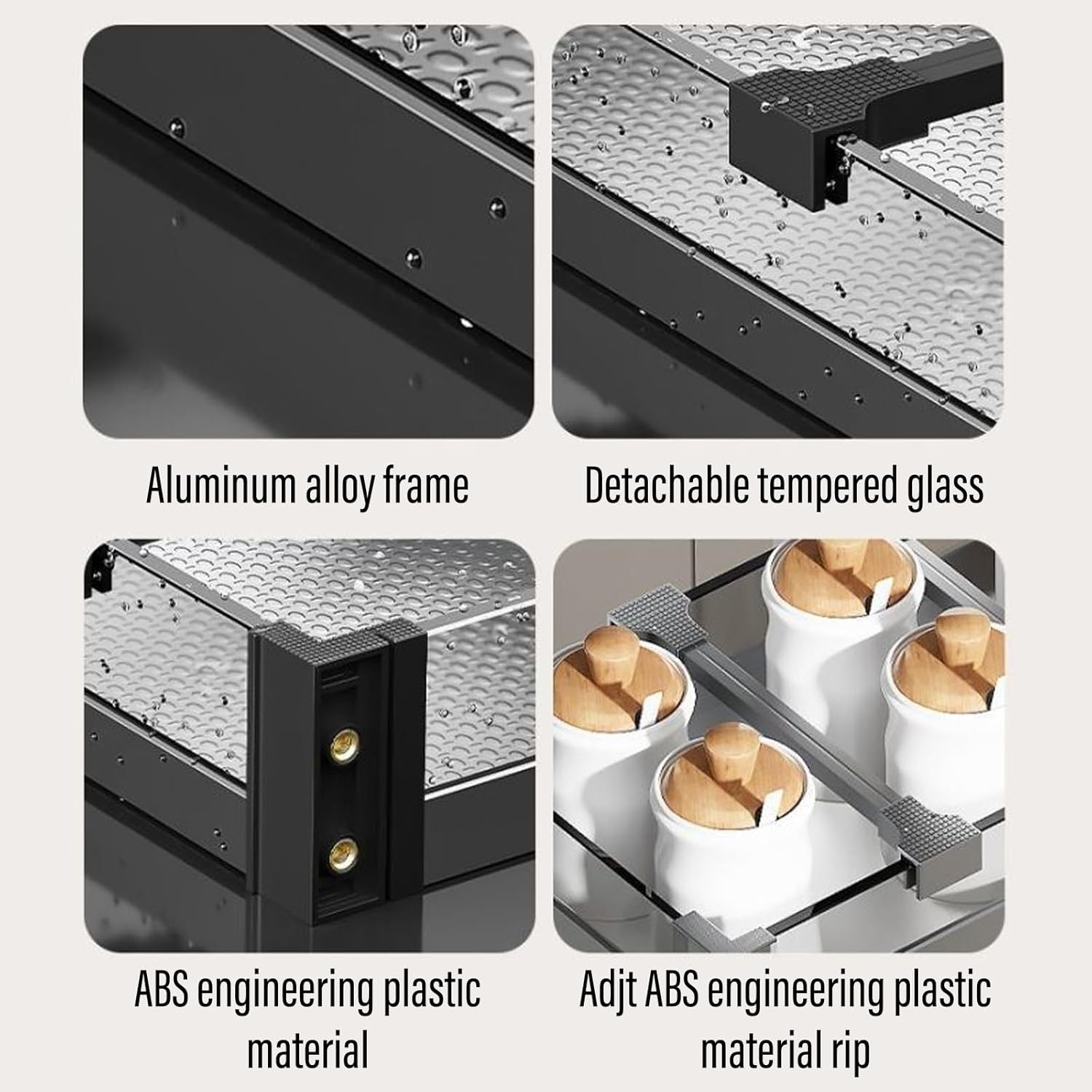 Aluminum alloy frame

Detachable tempered glass

ABS engineering plastic material

Adjt ABS engineering plastic material rip