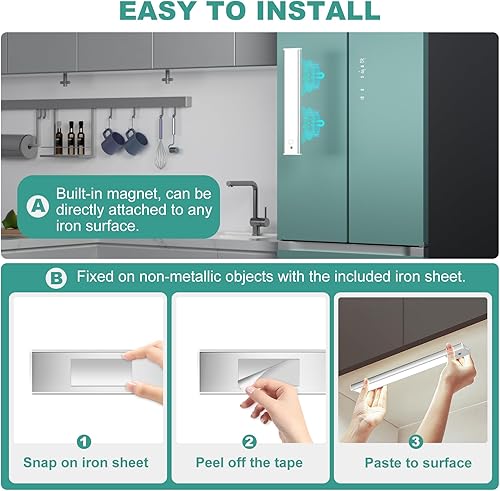 EASY TO INSTALL

A Built-in magnet, can be directly attached to any iron surface.

B Fixed on non-metallic objects with the included iron sheet.

1
Snap on iron sheet

2
Peel off the tape

3
Paste to surface