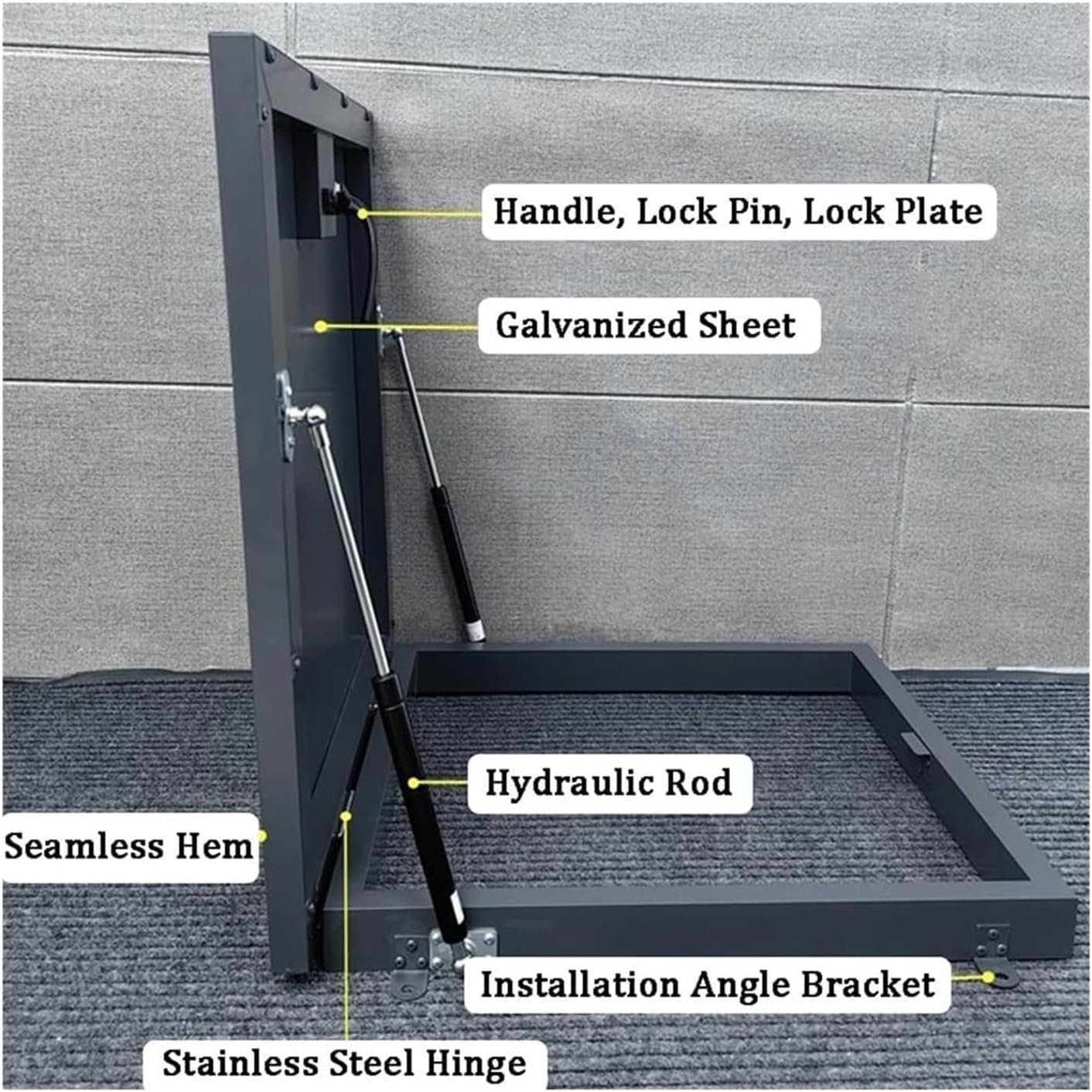 Handle, Lock Pin, Lock Plate

Galvanized Sheet

Hydraulic Rod

Seamless Hem

Installation Angle Bracket

Stainless Steel Hinge