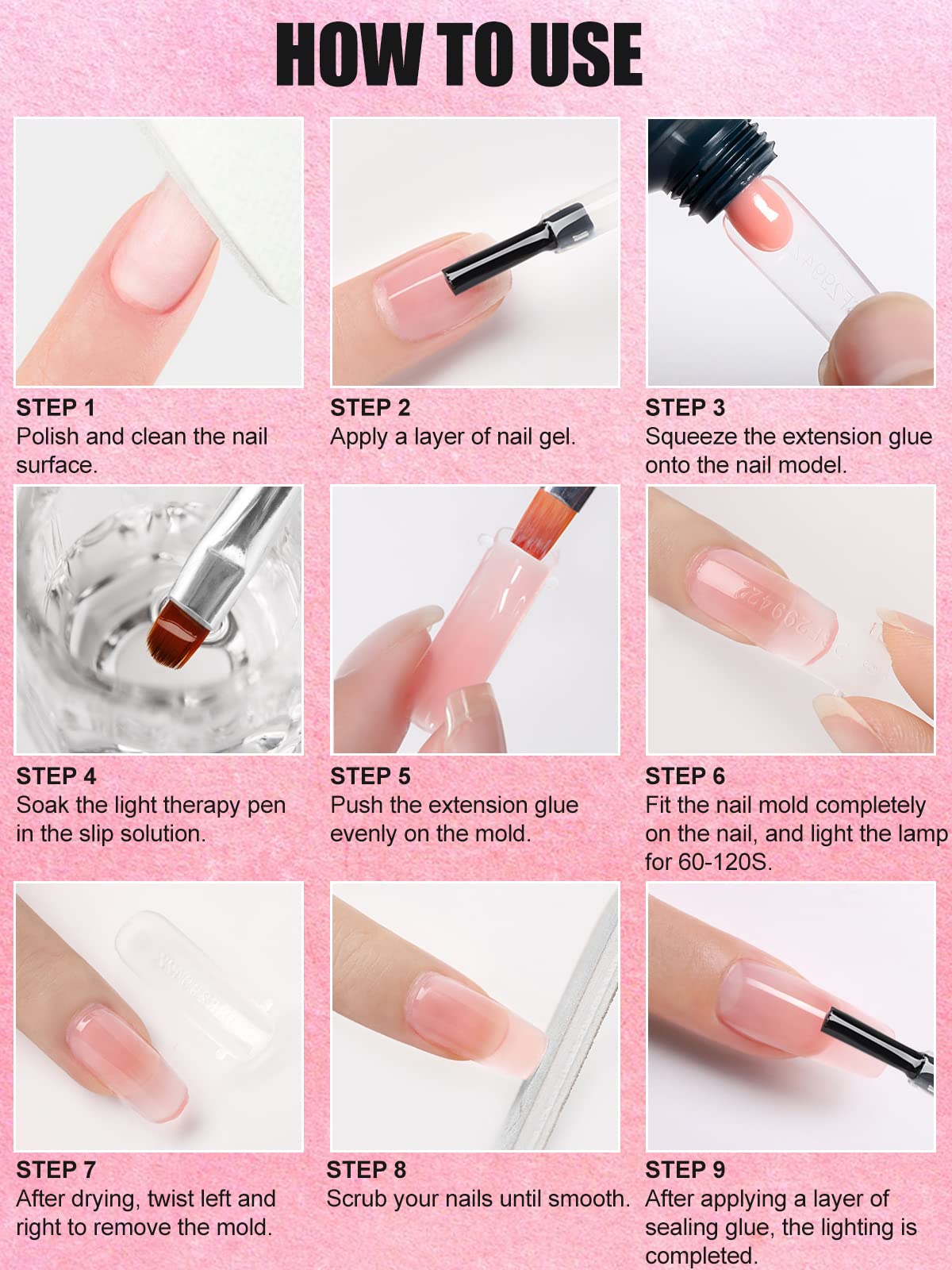 HOW TO USE

STEP 1
Polish and clean the nail surface.

STEP 2
Apply a layer of nail gel.

STEP 3
Squeeze the extension glue onto the nail model.

STEP 4
Soak the light therapy pen in the slip solution.

STEP 5
Push the extension glue evenly on the mold.

STEP 6
Fit the nail mold completely on the nail, and light the lamp for 60-120S.

STEP 7
After drying, twist left and right to remove the mold.

STEP 8
Scrub your nails until smooth.

STEP 9
After applying a layer of sealing glue, the lighting is completed.