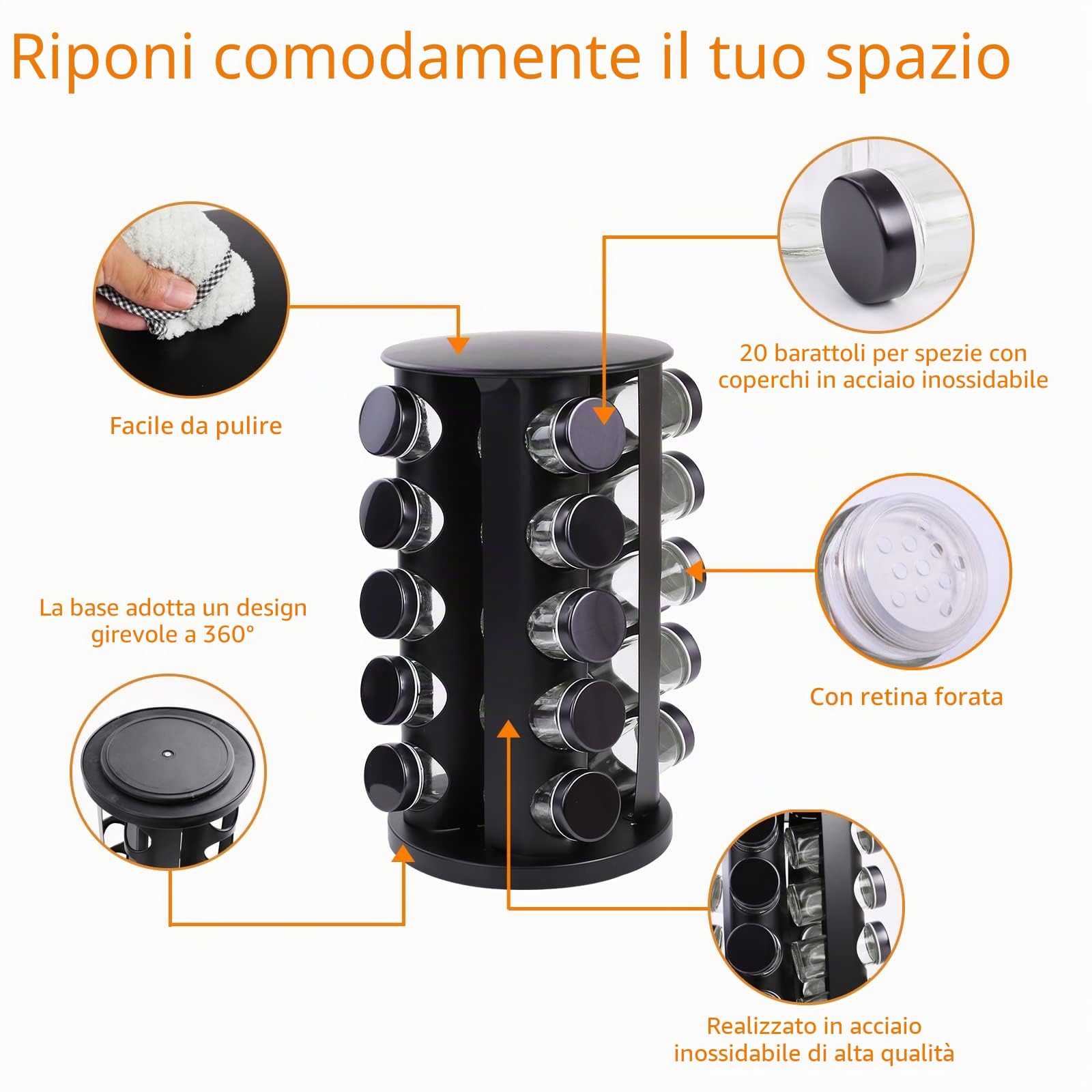 Riponi comodamente il tuo spazio

Facile da pulire

20 barattoli per spezie con coperchi in acciaio inossidabile

La base adotta un design girevole a 360°

Con retina forata

Realizzato in acciaio inossidabile di alta qualità