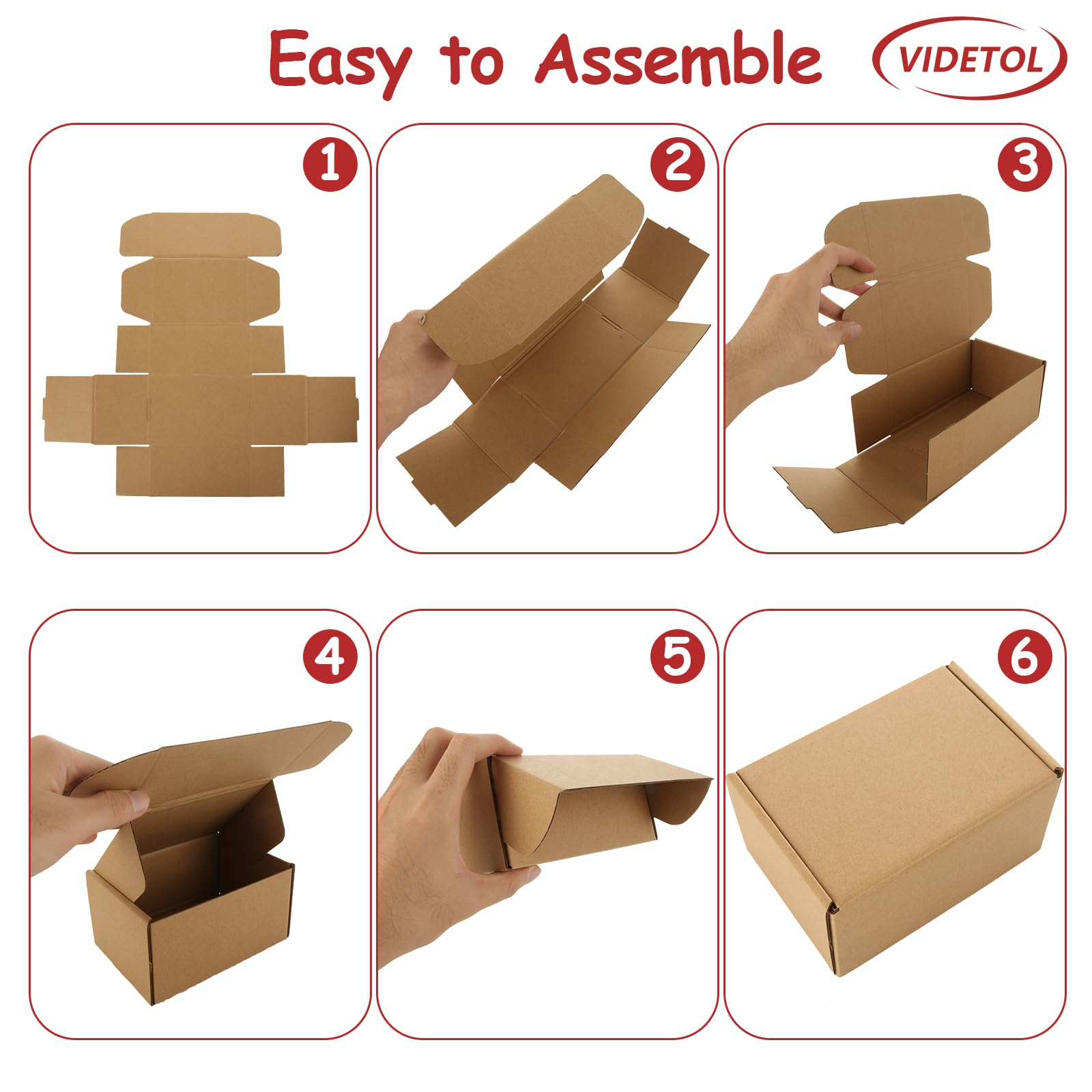 Easy to Assemble

VIDETOL

1

2

3

4

5

6