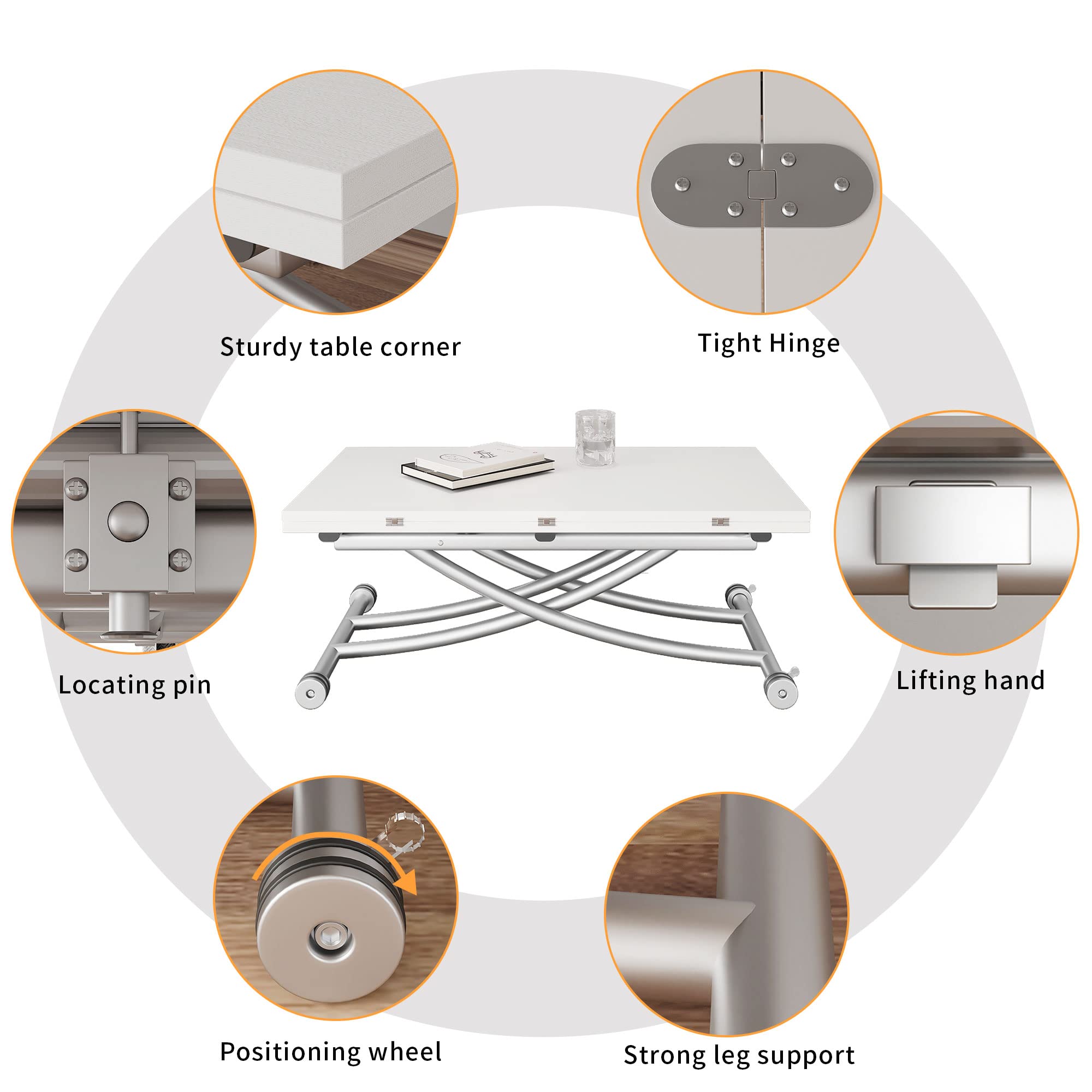 Sturdy table corner

Tight Hinge

Locating pin

Lifting hand

Positioning wheel

Strong leg support