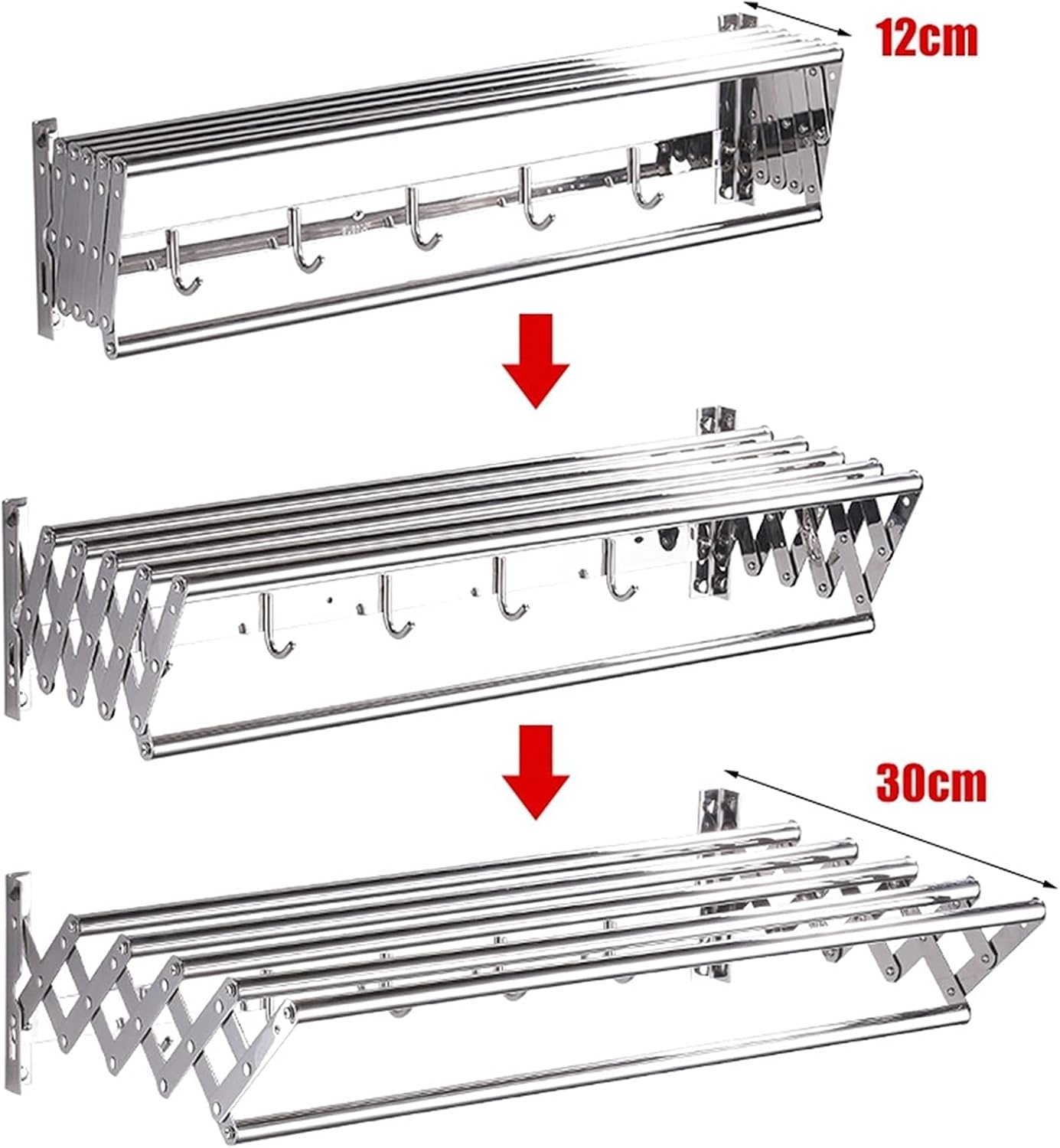 12cm

30cm