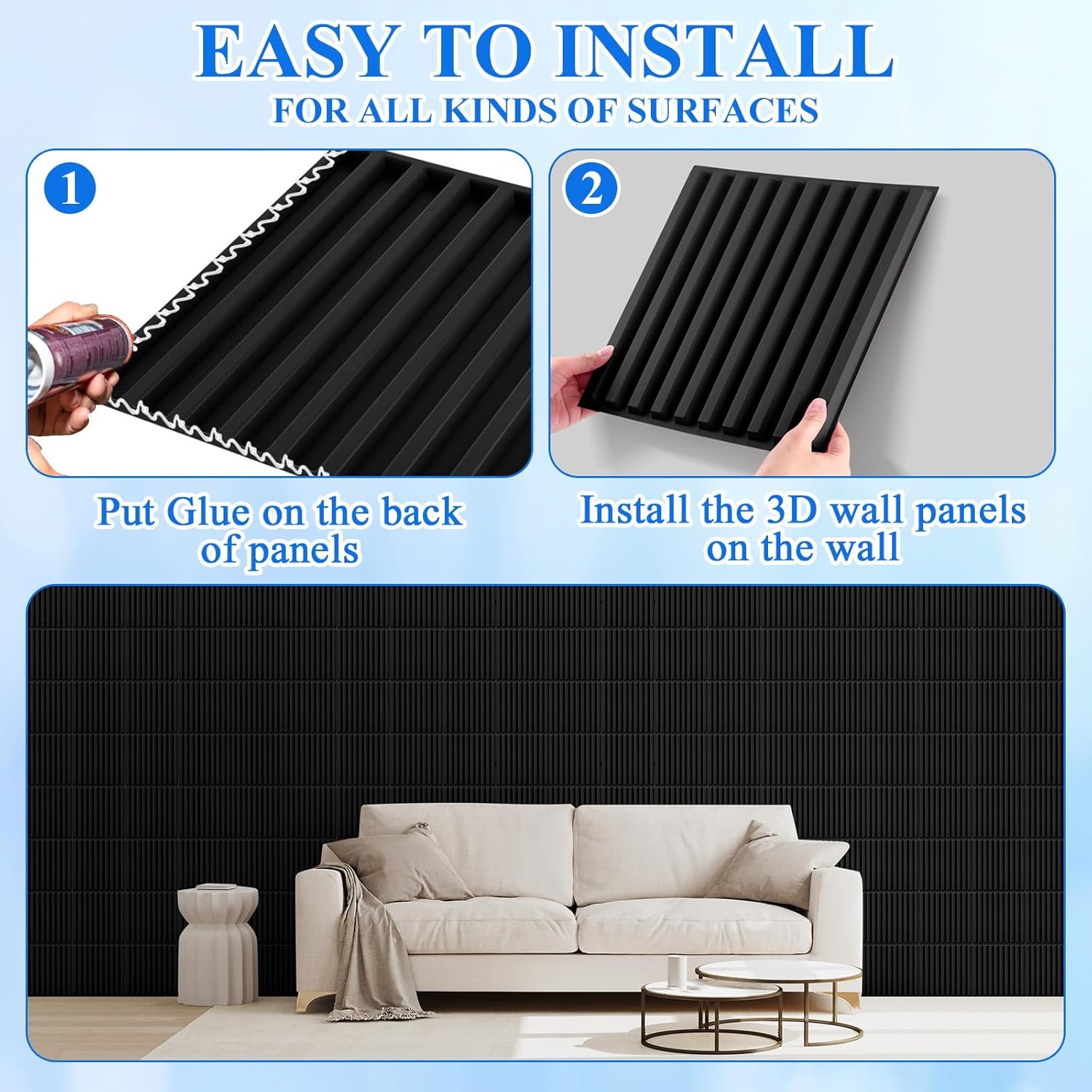 EASY TO INSTALL
FOR ALL KINDS OF SURFACES

1

Put Glue on the back of panels

2

Install the 3D wall panels on the wall