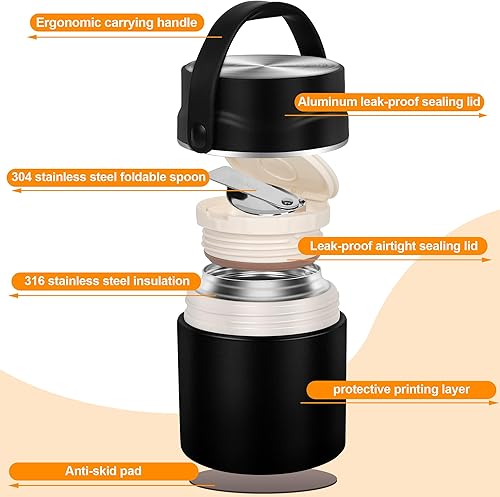 Ergonomic carrying handle

Aluminum leak-proof sealing lid

304 stainless steel foldable spoon

Leak-proof airtight sealing lid

316 stainless steel insulation

protective printing layer

Anti-skid pad