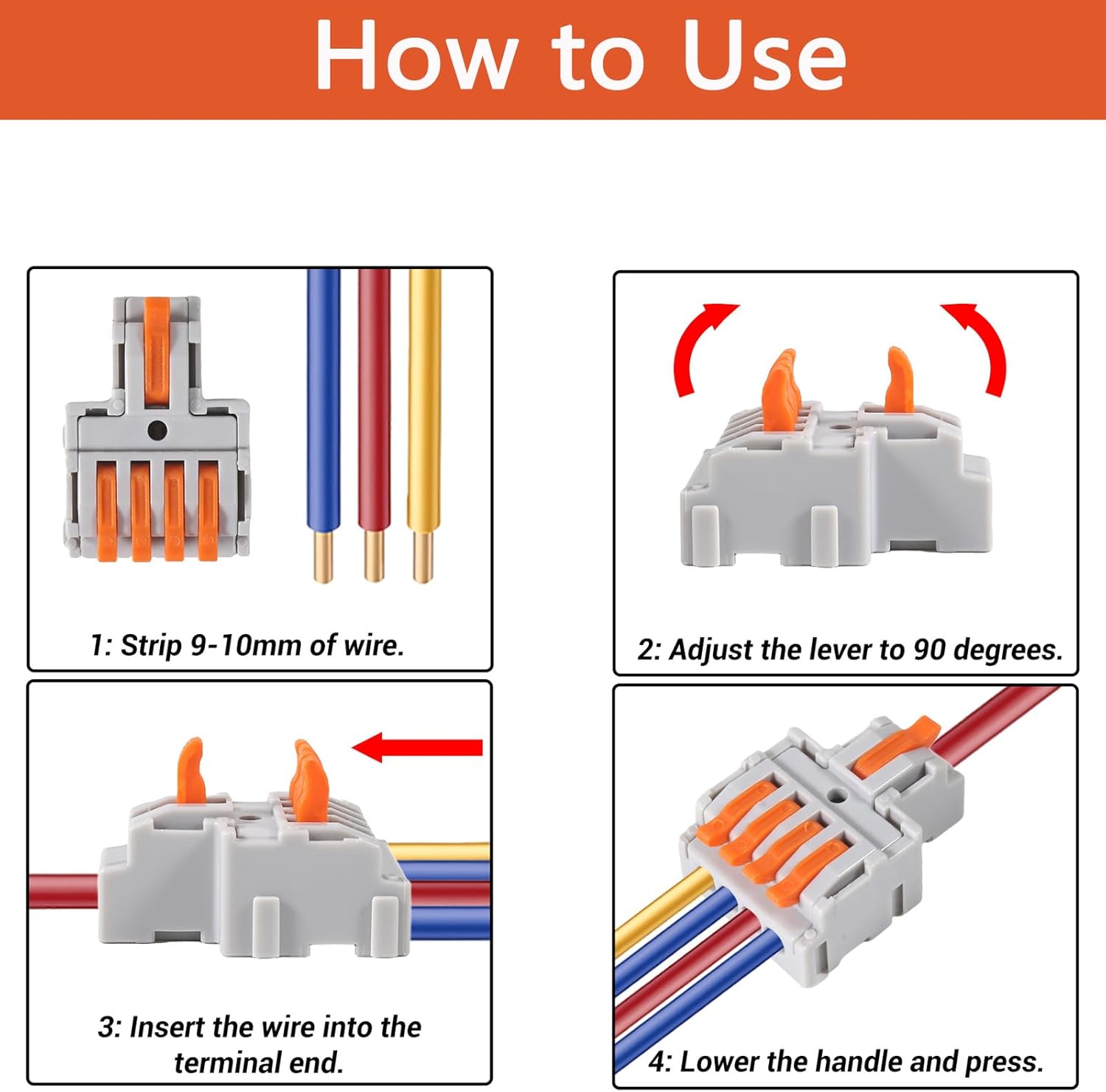 How to Use

1: Strip 9-10mm of wire.

2: Adjust the lever to 90 degrees.

3: Insert the wire into the terminal end.

4: Lower the handle and press.