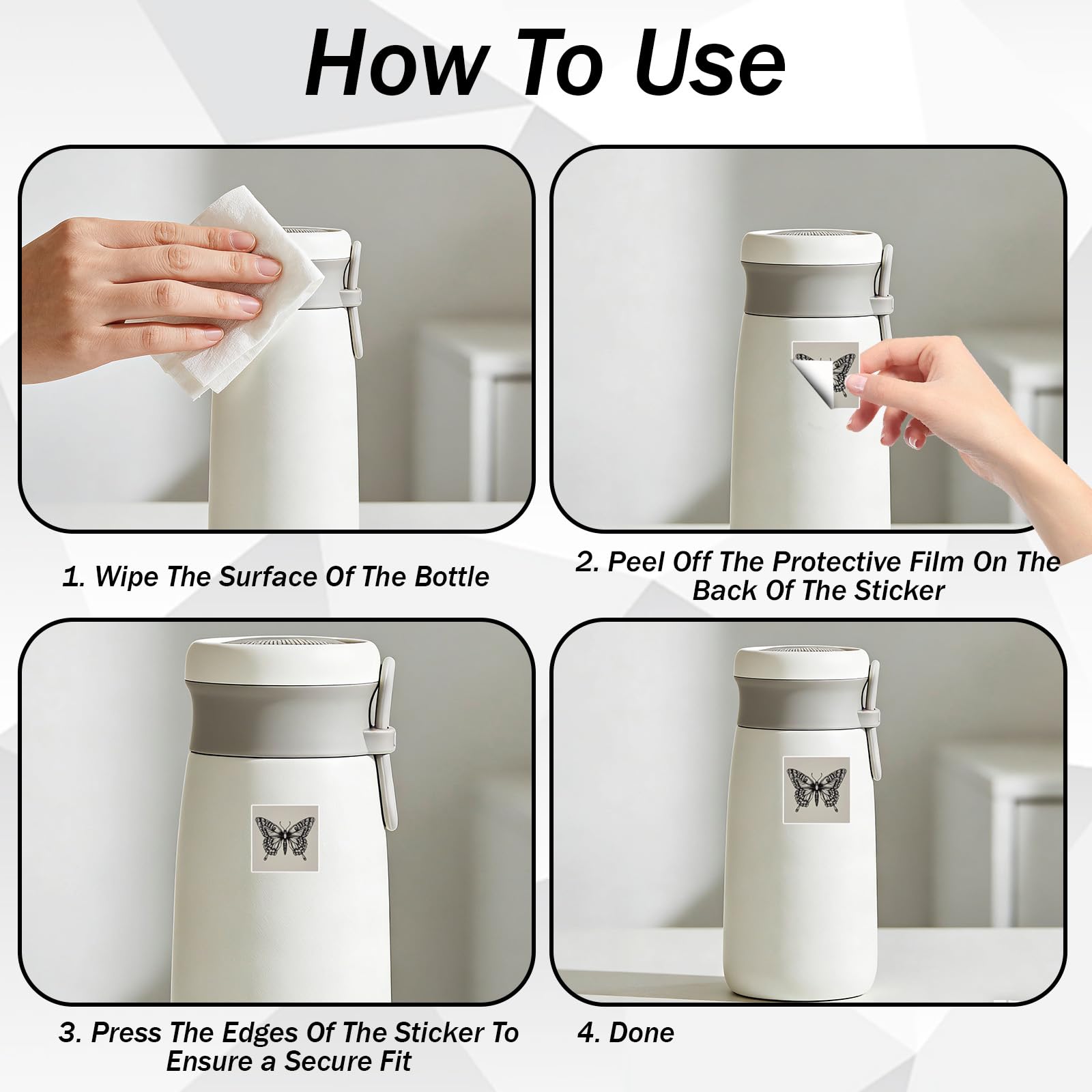 How To Use

1. Wipe The Surface Of The Bottle

2. Peel Off The Protective Film On The Back Of The Sticker

3. Press The Edges Of The Sticker To Ensure a Secure Fit

4. Done