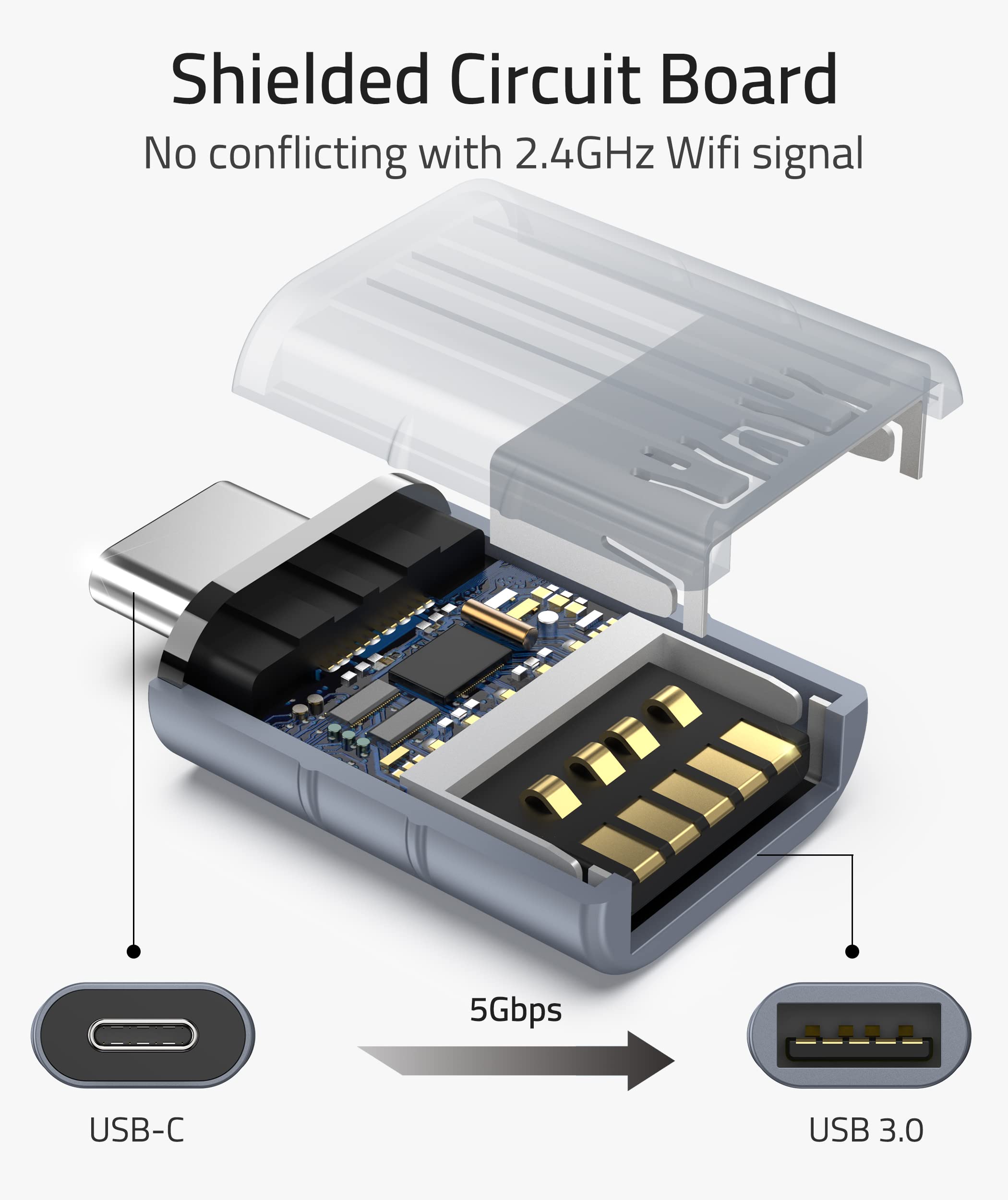 Shielded Circuit Board

No conflicting with 2.4GHz Wifi signal

5Gbps

USB-C

USB 3.0