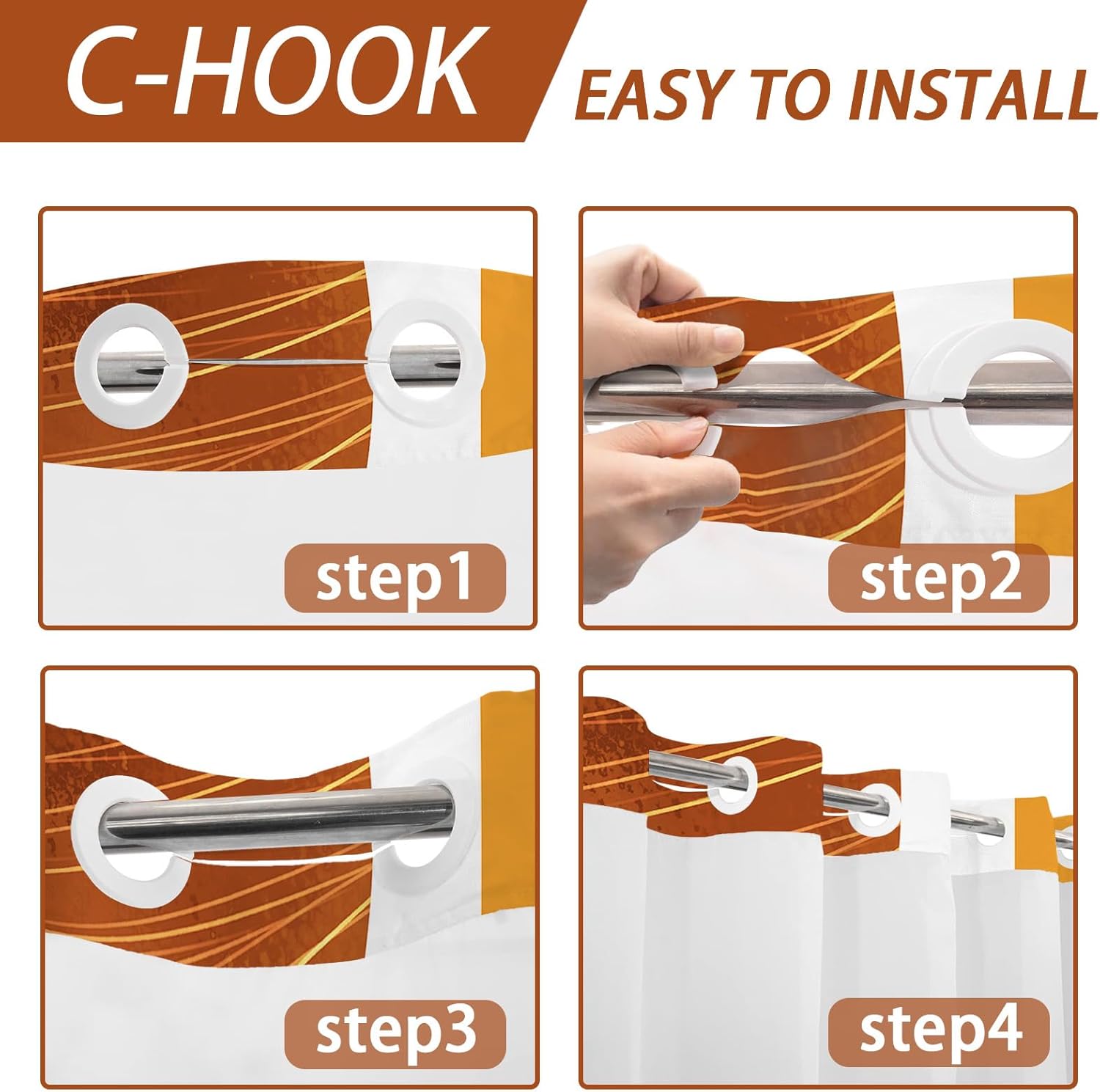 C-HOOK

EASY TO INSTALL

step1

step2

step3

step4