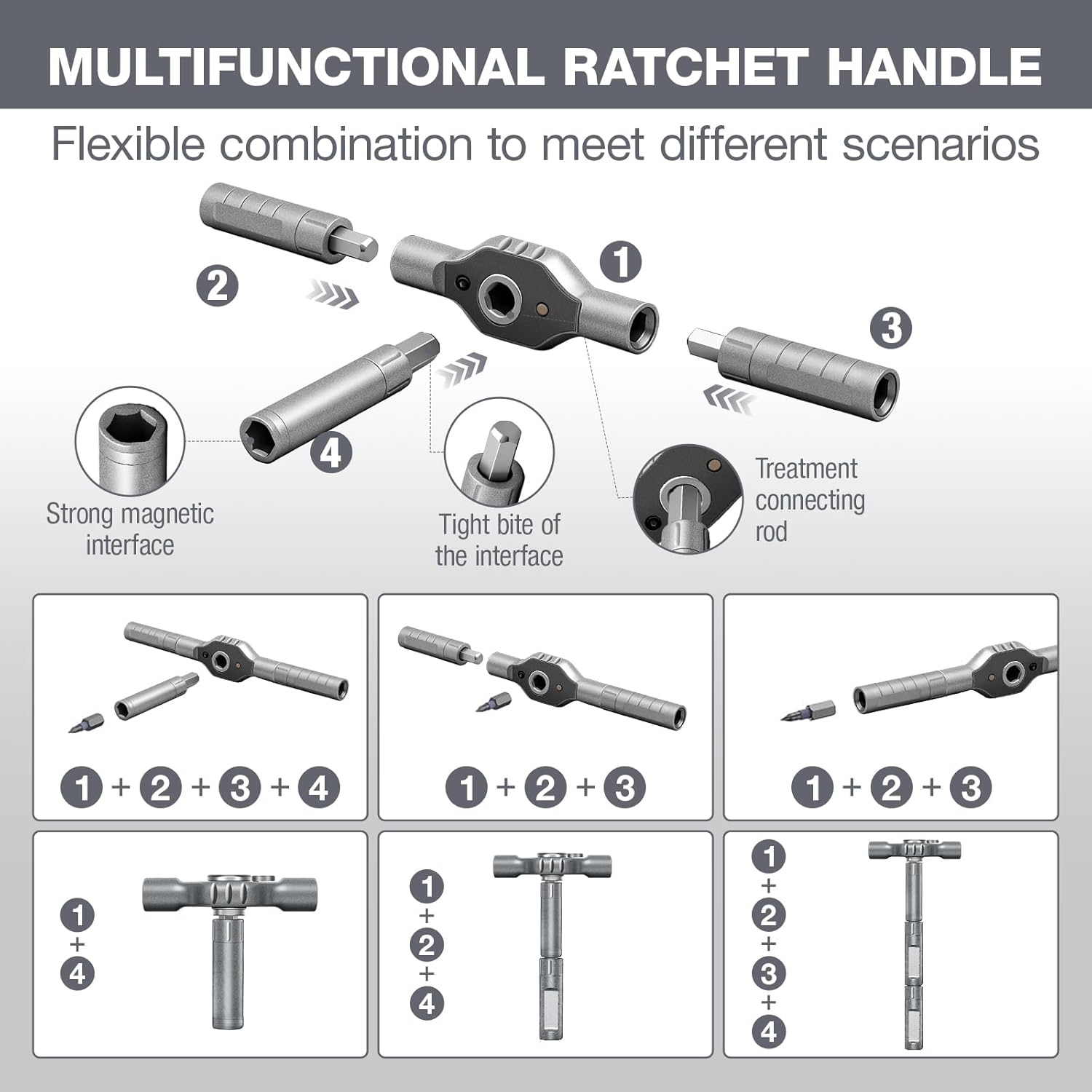 MULTIFUNCTIONAL RATCHET HANDLE

Flexible combination to meet different scenarios

2

1

3

4

Strong magnetic interface

Tight bite of the interface

Treatment connecting rod

1 + 2 + 3 + 4

1 + 2 + 3

1 + 2 + 3

1 + 4

1 + 2 + 4

1 + 2 + 3 + 4