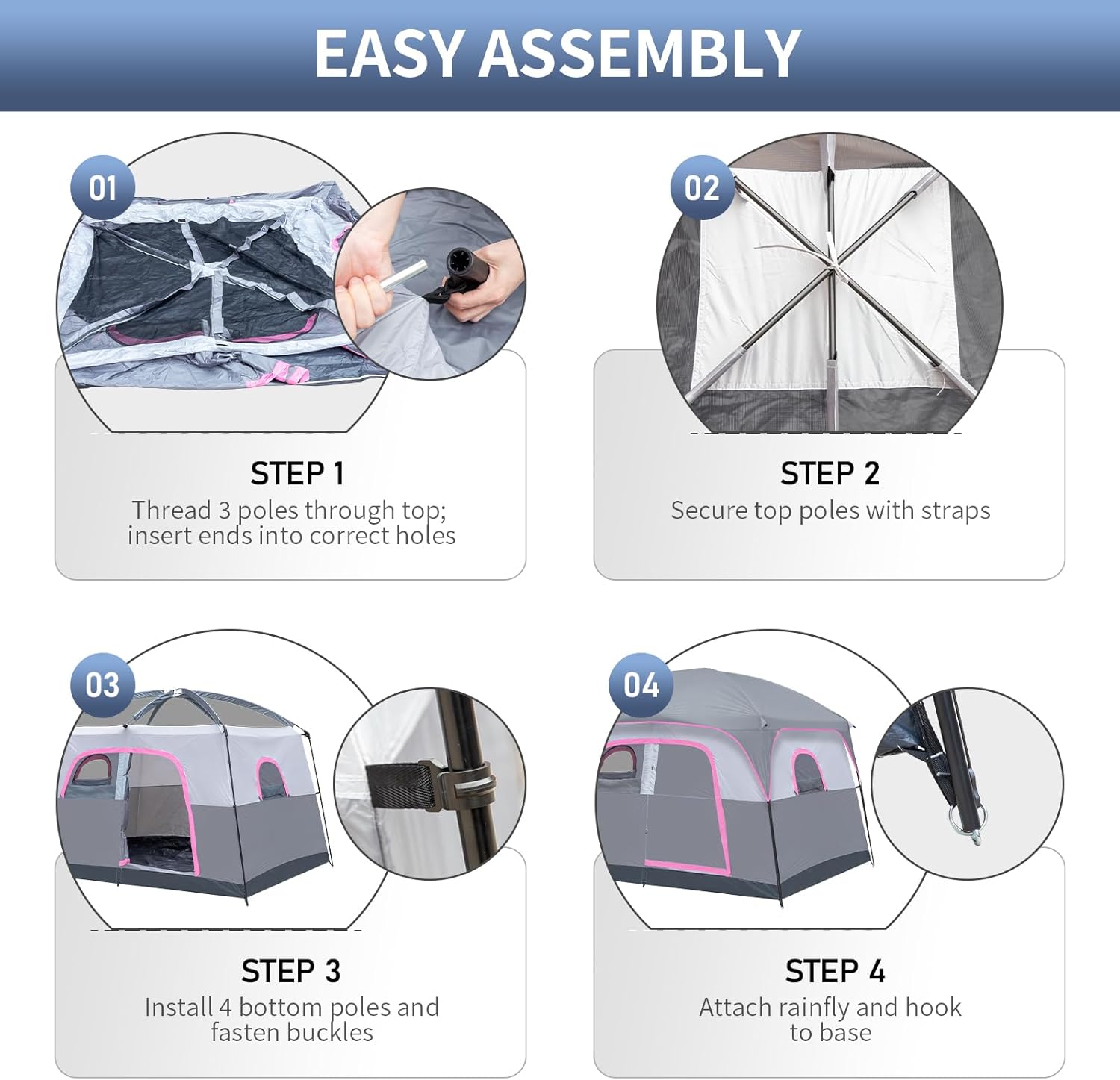 EASY ASSEMBLY

01

STEP 1
Thread 3 poles through top; insert ends into correct holes

02

STEP 2
Secure top poles with straps

03

STEP 3
Install 4 bottom poles and fasten buckles

04

STEP 4
Attach rainfly and hook to base