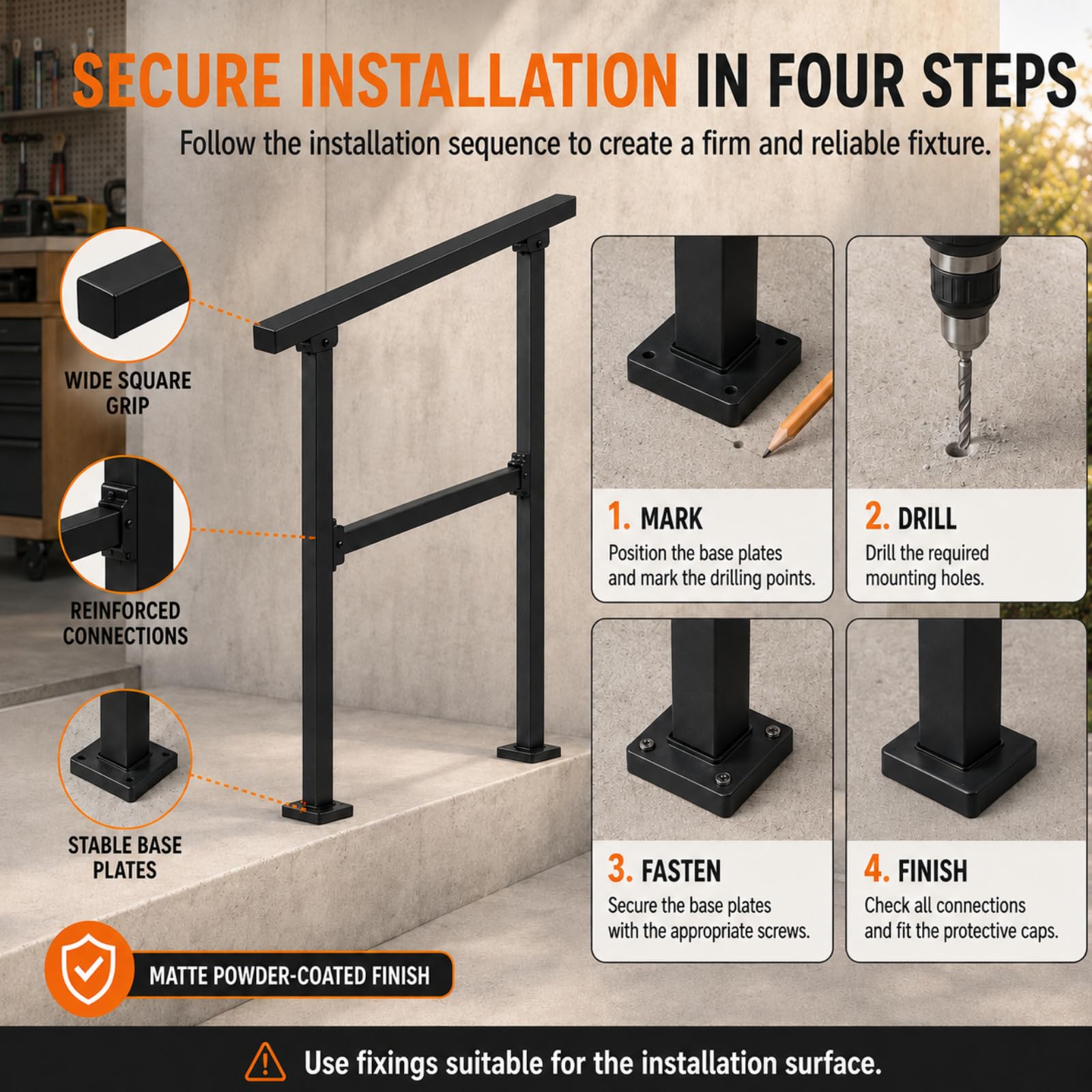 SECURE INSTALLATION IN FOUR STEPS

Follow the installation sequence to create a firm and reliable fixture.

WIDE SQUARE GRIP

REINFORCED CONNECTIONS

STABLE BASE PLATES

MATTE POWDER-COATED FINISH

1. MARK
Position the base plates and mark the drilling points.

2. DRILL
Drill the required mounting holes.

3. FASTEN
Secure the base plates with the appropriate screws.

4. FINISH
Check all connections and fit the protective caps.

Use fixings suitable for the installation surface.