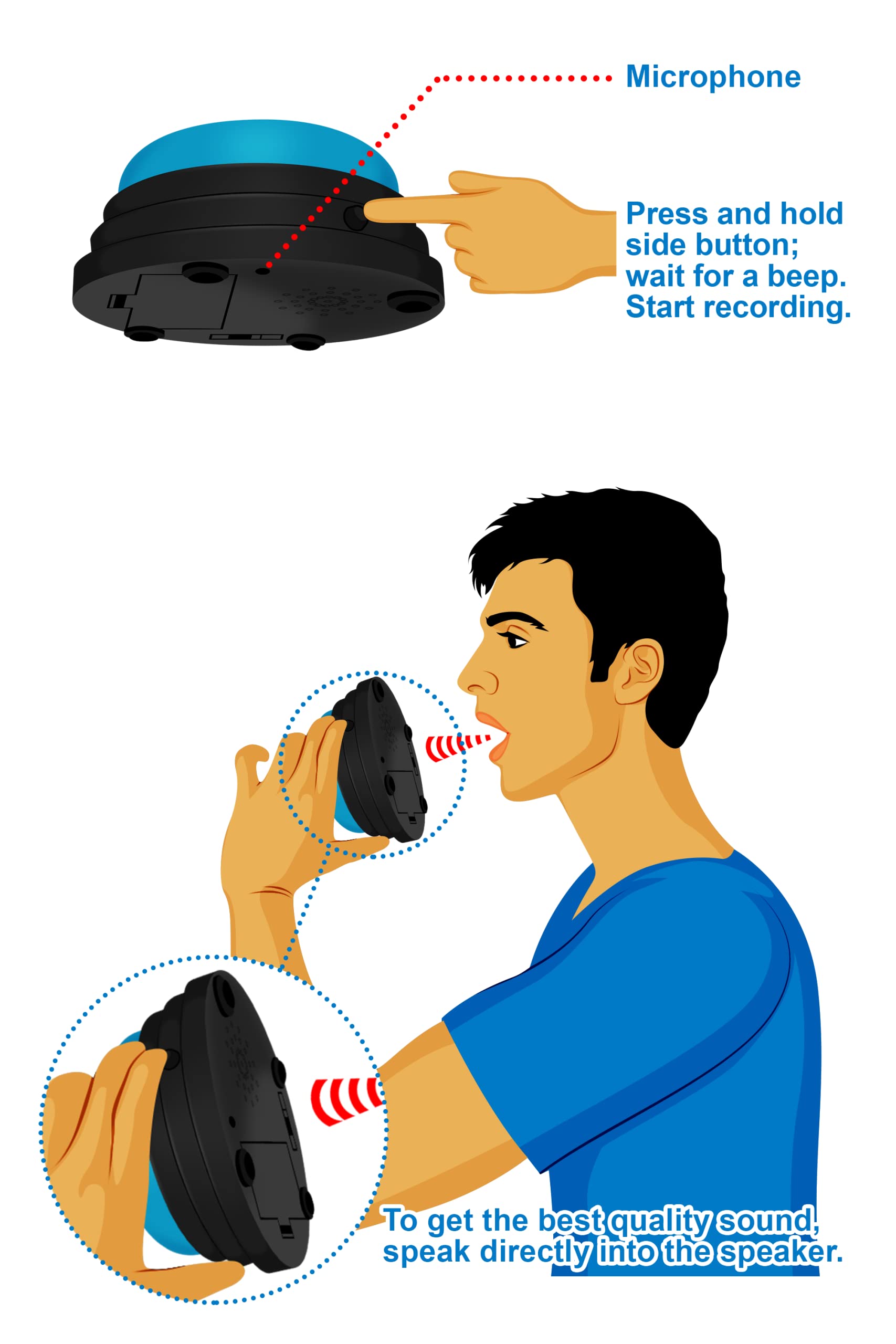 Microphone

Press and hold side button; wait for a beep. Start recording.

To get the best quality sound, speak directly into the speaker.