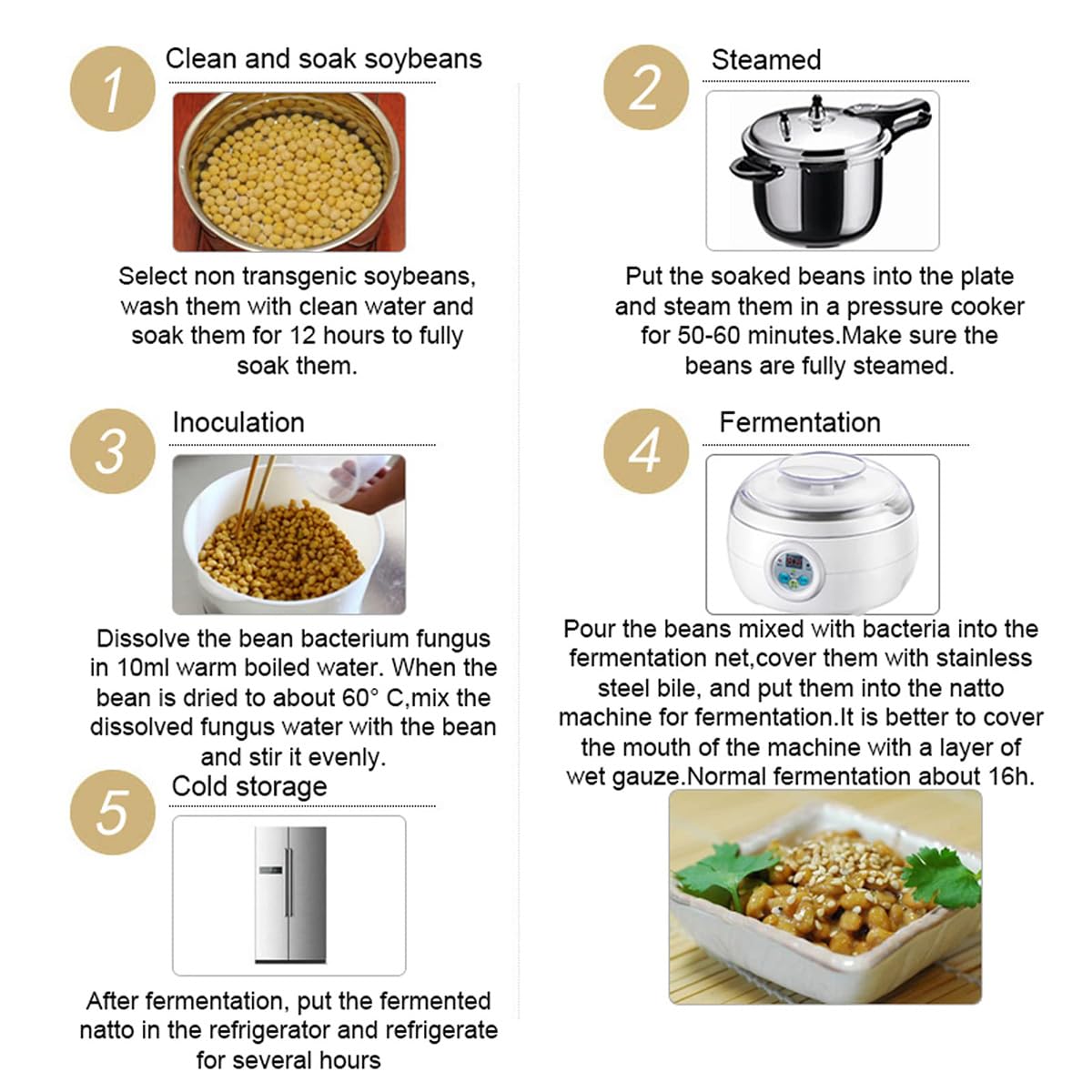 1
Clean and soak soybeans

Select non transgenic soybeans, wash them with clean water and soak them for 12 hours to fully soak them.

2
Steamed

Put the soaked beans into the plate and steam them in a pressure cooker for 50-60 minutes.Make sure the beans are fully steamed.

3
Inoculation

Dissolve the bean bacterium fungus in 10ml warm boiled water. When the bean is dried to about 60° C,mix the dissolved fungus water with the bean and stir it evenly.

4
Fermentation

Pour the beans mixed with bacteria into the fermentation net,cover them with stainless steel bile, and put them into the natto machine for fermentation.It is better to cover the mouth of the machine with a layer of wet gauze.Normal fermentation about 16h.

5
Cold storage

After fermentation, put the fermented natto in the refrigerator and refrigerate for several hours