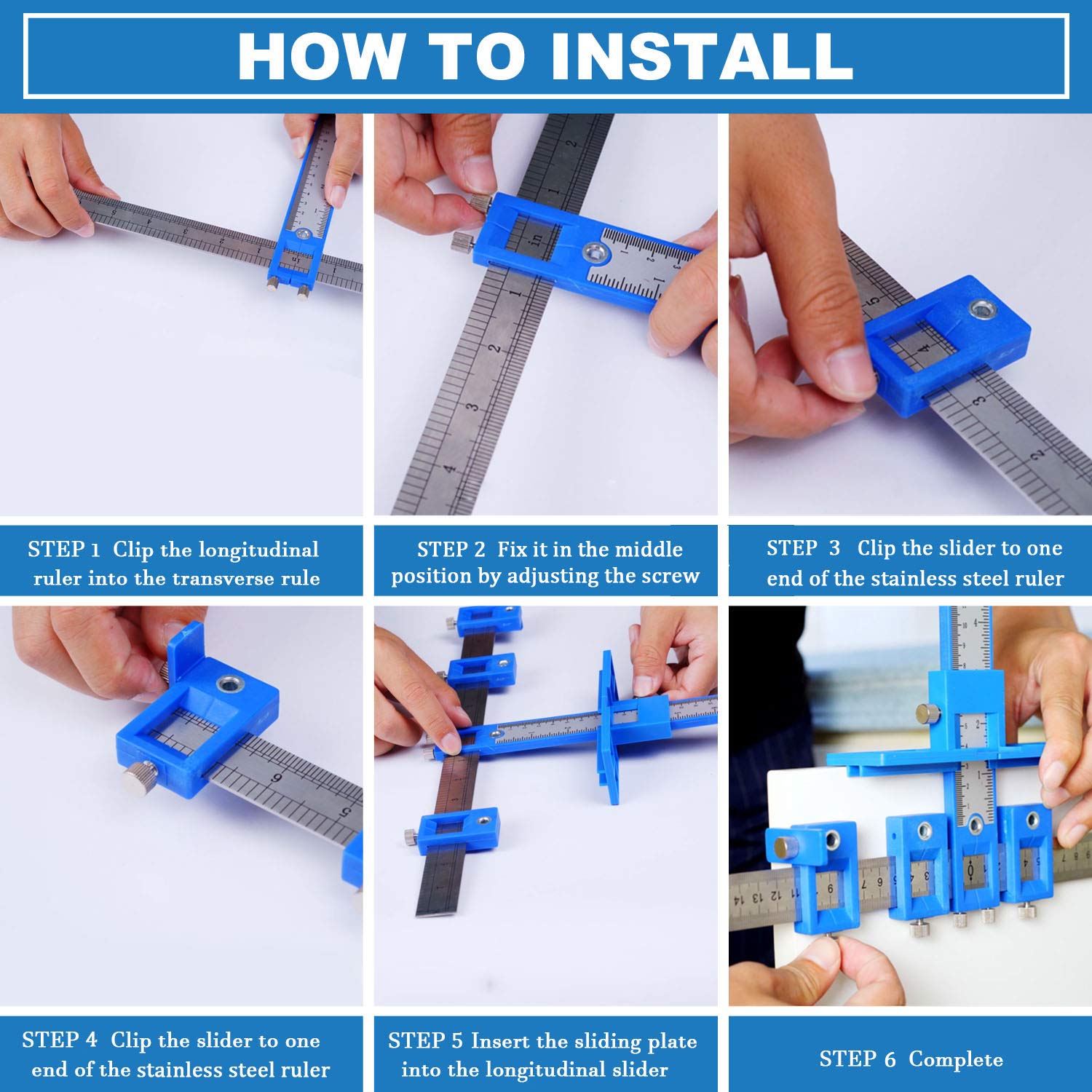 HOW TO INSTALL

STEP 1 Clip the longitudinal ruler into the transverse rule

STEP 2 Fix it in the middle position by adjusting the screw

STEP 3 Clip the slider to one end of the stainless steel ruler

STEP 4 Clip the slider to one end of the stainless steel ruler

STEP 5 Insert the sliding plate into the longitudinal slider

STEP 6 Complete