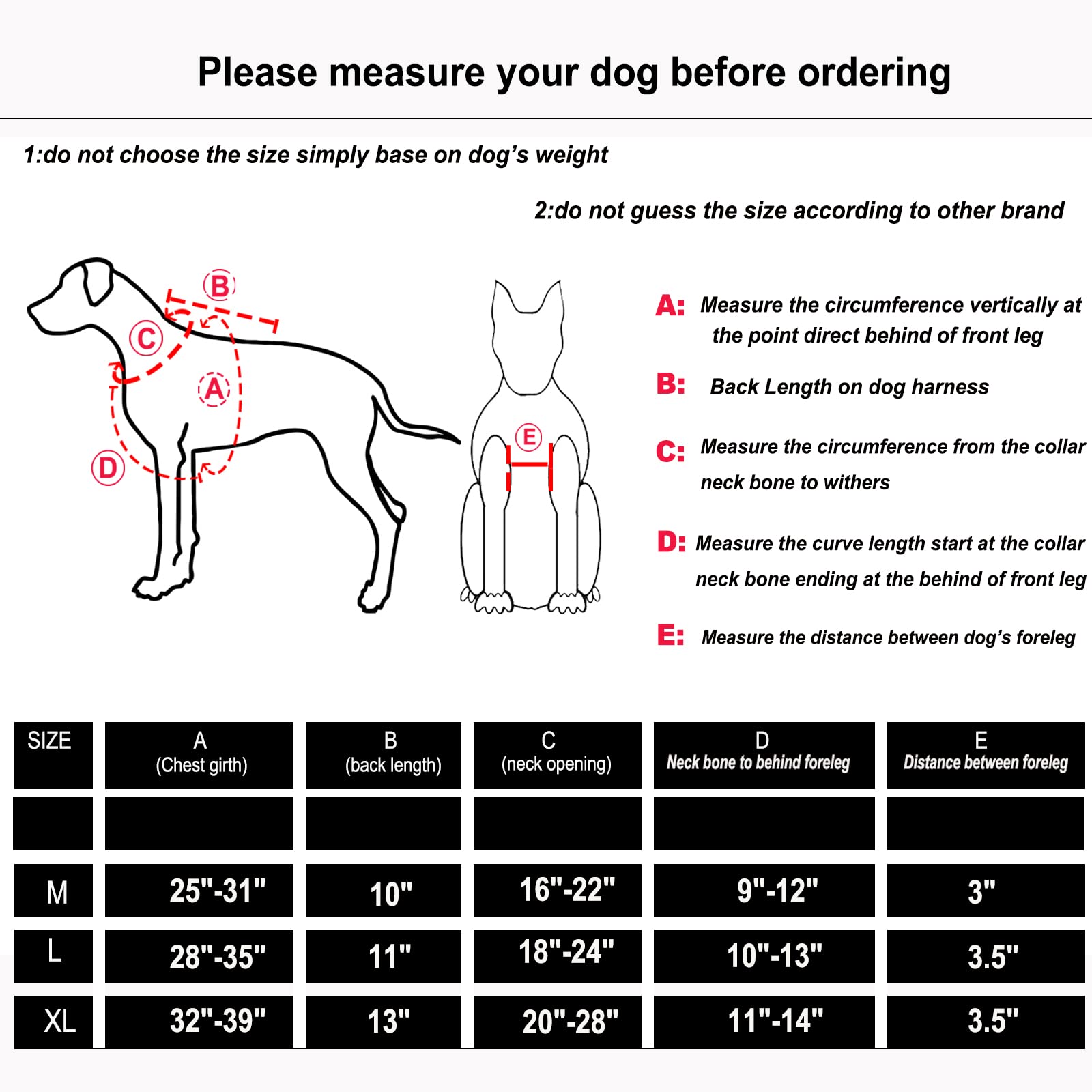 Please measure your dog before ordering

1:do not choose the size simply base on dog's weight

2:do not guess the size according to other brand

B
C
A
D
E

A: Measure the circumference vertically at the point direct behind of front leg

B: Back Length on dog harness

C: Measure the circumference from the collar neck bone to withers

D: Measure the curve length start at the collar neck bone ending at the behind of front leg

E: Measure the distance between dog's foreleg

| SIZE | A (Chest girth) | B (back length) | C (neck opening) | D Neck bone to behind foreleg | E Distance between foreleg |
|---|---|---|---|---|---|
| | | | | | |
| M | 25"-31" | 10" | 16"-22" | 9"-12" | 3" |
| L | 28"-35" | 11" | 18"-24" | 10"-13" | 3.5" |
| XL | 32"-39" | 13" | 20"-28" | 11"-14" | 3.5" |