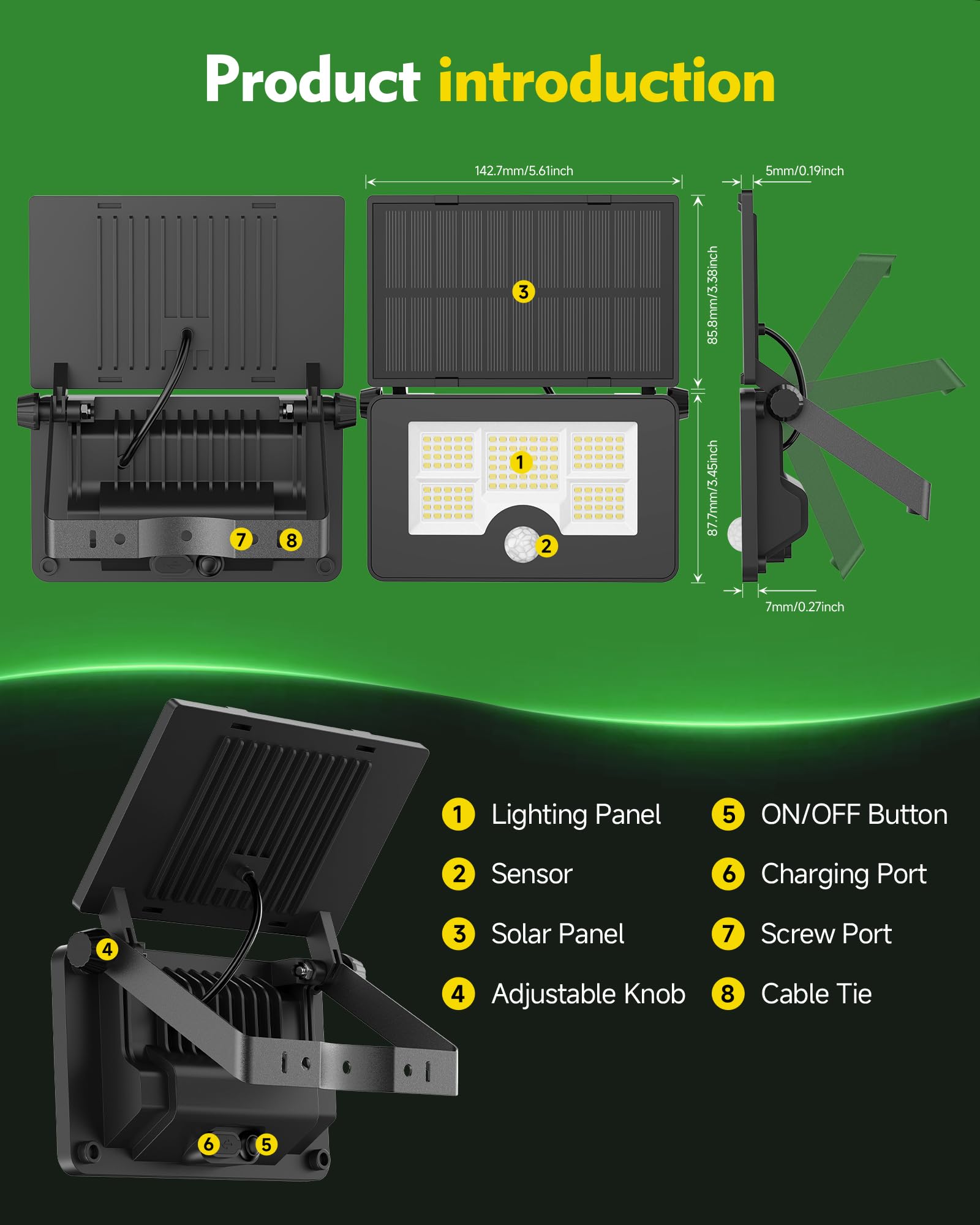 Product introduction

142.7mm/5.61inch

5mm/0.19inch

85.8mm/3.38inch

87.7mm/3.45inch

7mm/0.27inch

3

1

2

7

8

4

6

5

1 Lighting Panel

2 Sensor

3 Solar Panel

4 Adjustable Knob

5 ON/OFF Button

6 Charging Port

7 Screw Port

8 Cable Tie